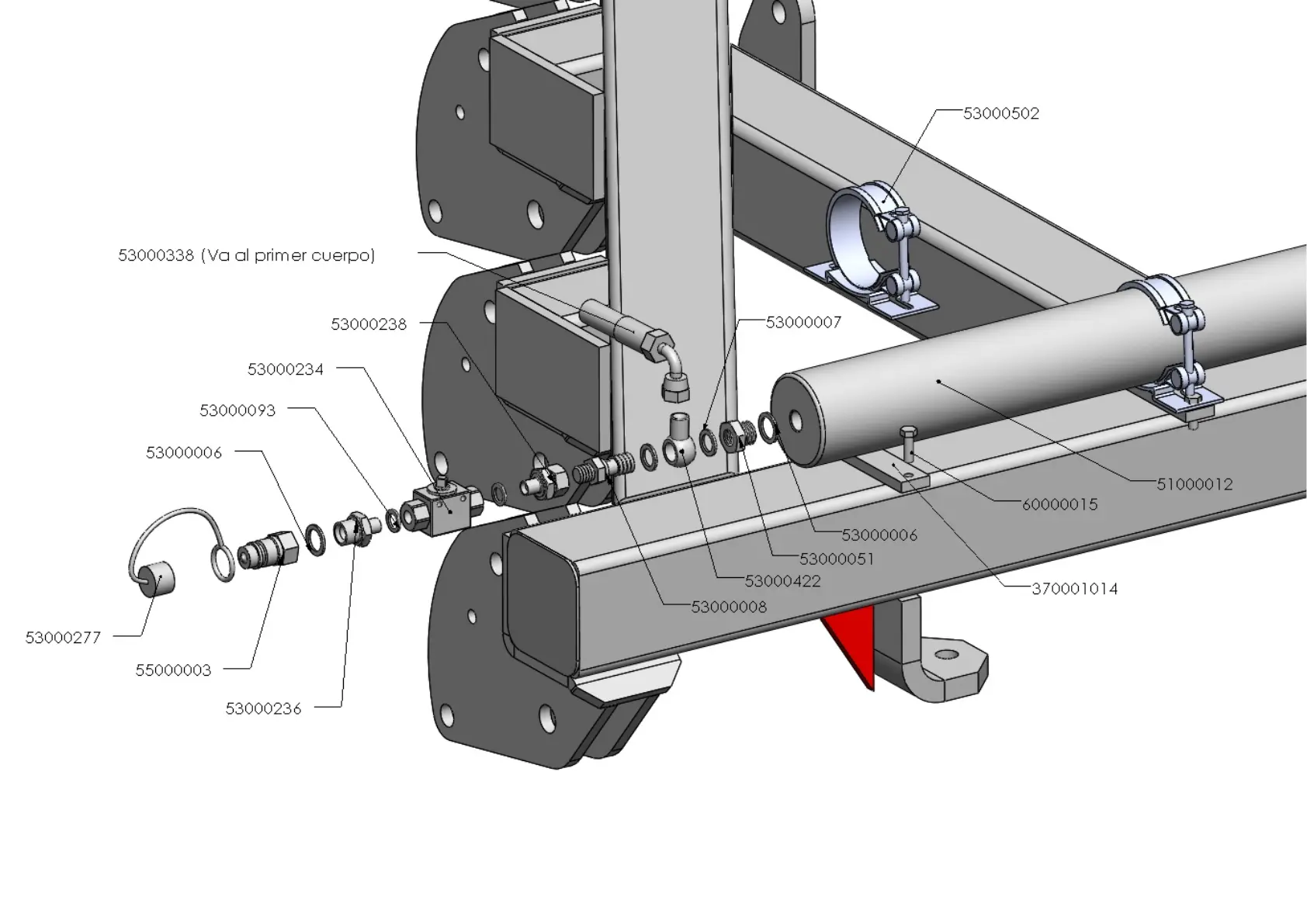 53000502

53000338 (Va al primer cuerpo)

53000238

53000007

53000234

53000093

53000006

51000012

60000015

53000006

53000051

53000422

370001014

53000008

53000277

55000003

53000236