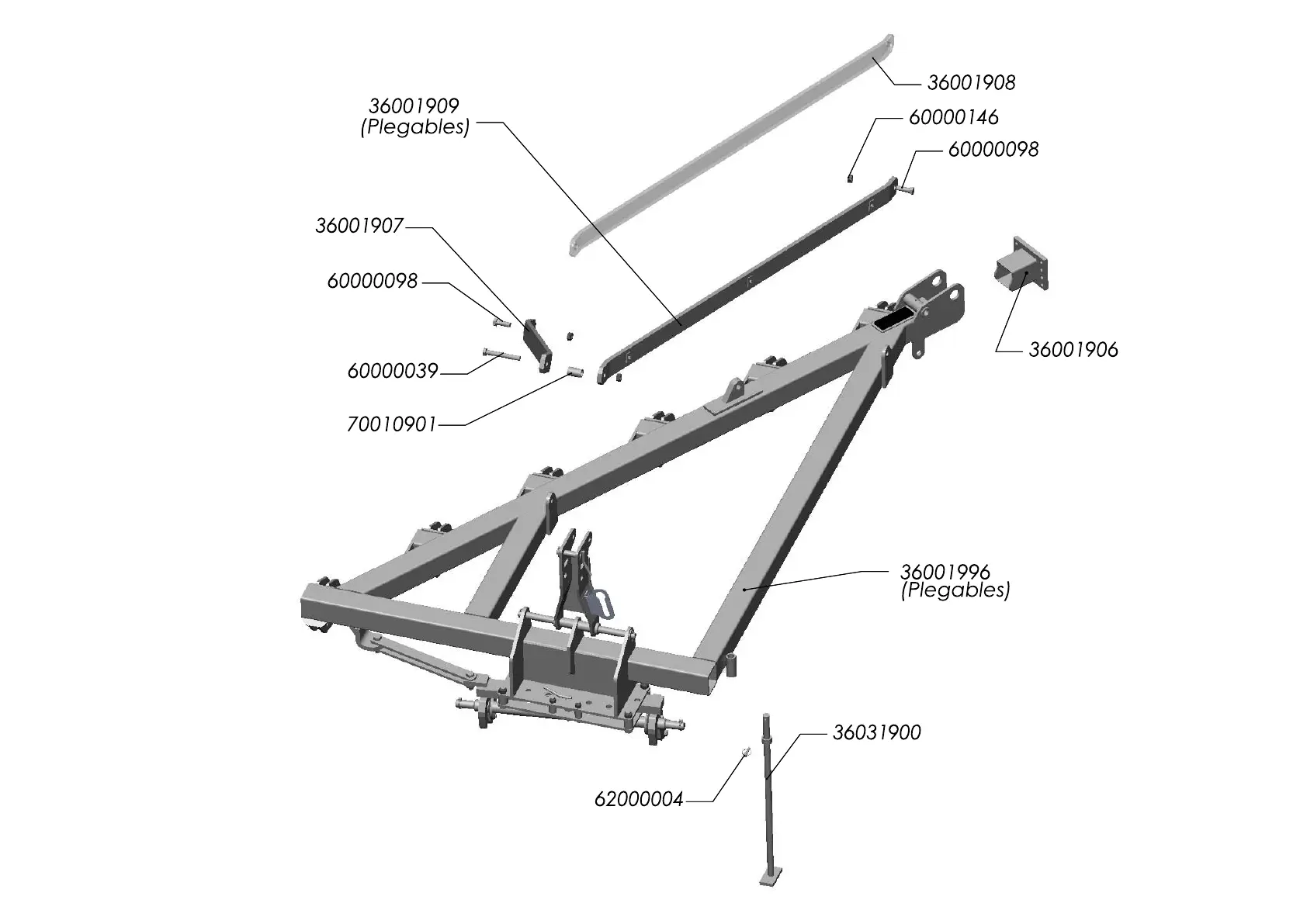 36001908

36001909
(Plegables)

60000146

60000098

36001907

60000098

60000039

70010901

36001906

36001996
(Plegables)

36031900

62000004