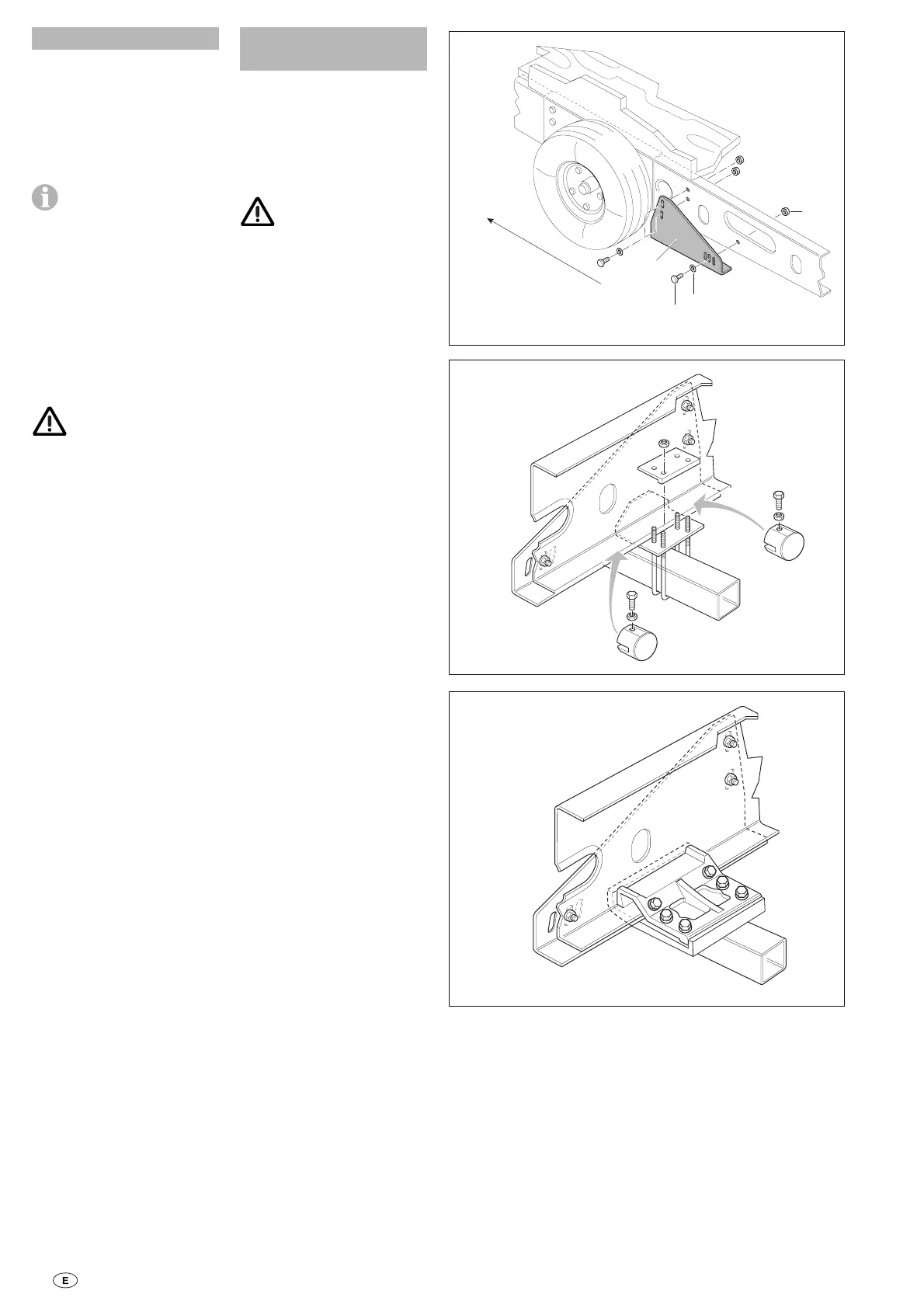 E