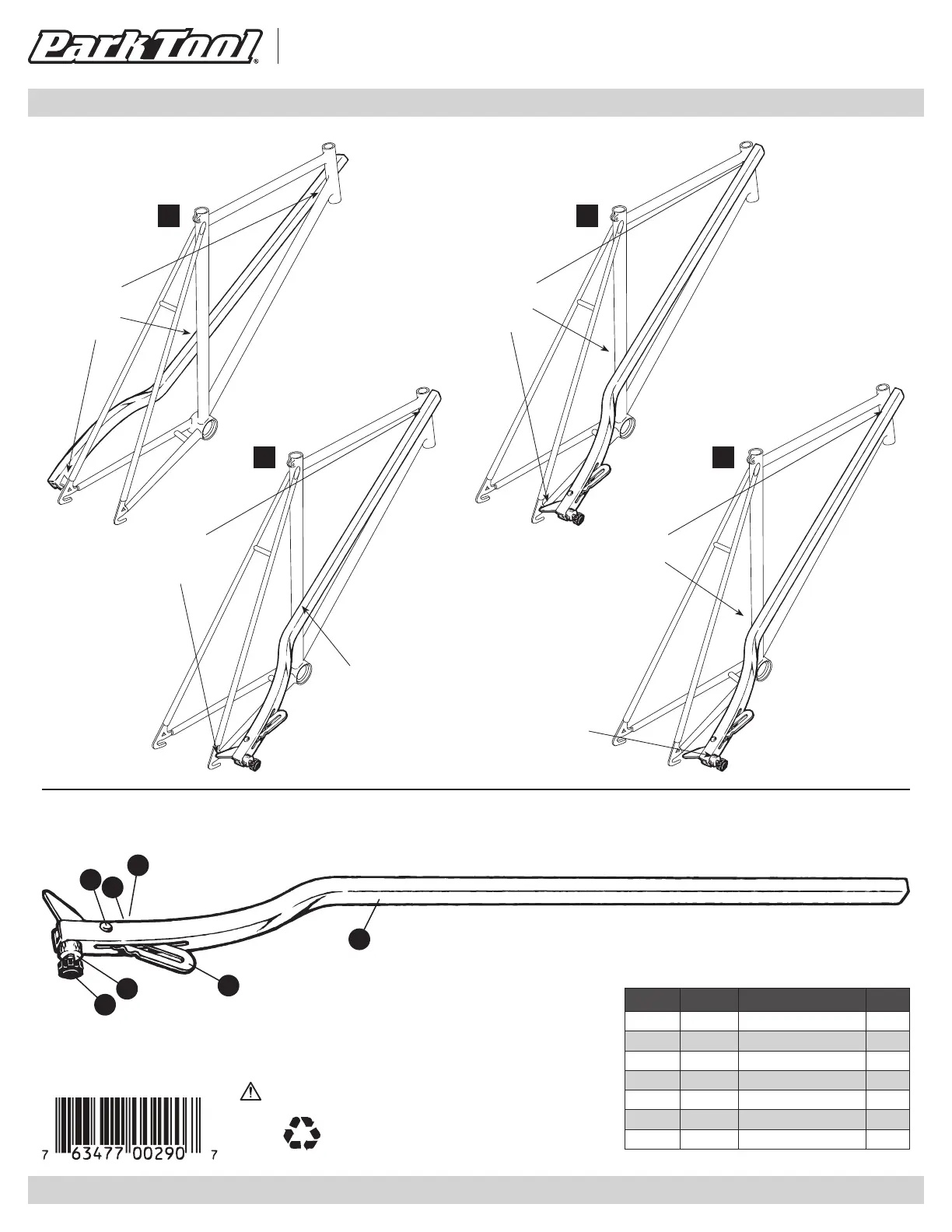 Park Tool®

7 63477 00290 7