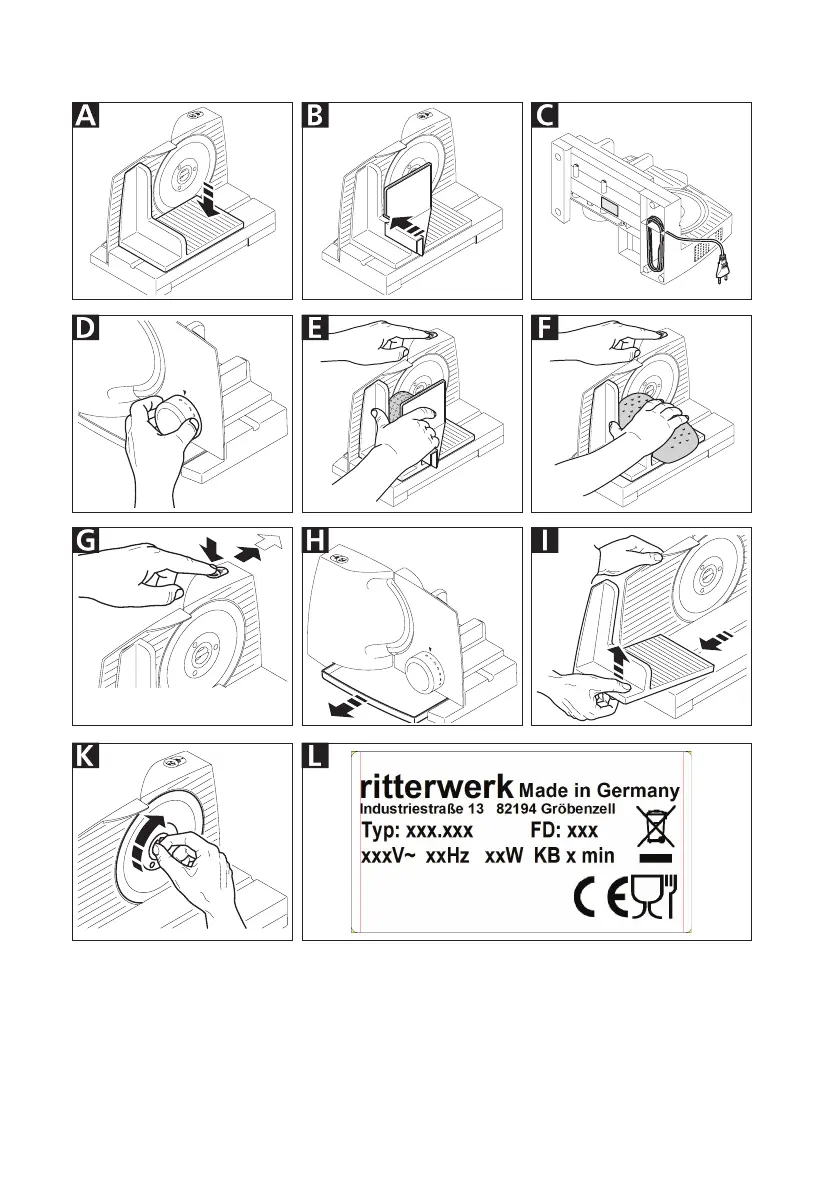 A

B

C

D

E

F

G

H

I

K

L

ritterwerk Made in Germany
Industriestraße 13 82194 Gröbenzell
Typ: xxx.xxx FD: xxx
xxxV~ xxHz xxW KB x min
CE