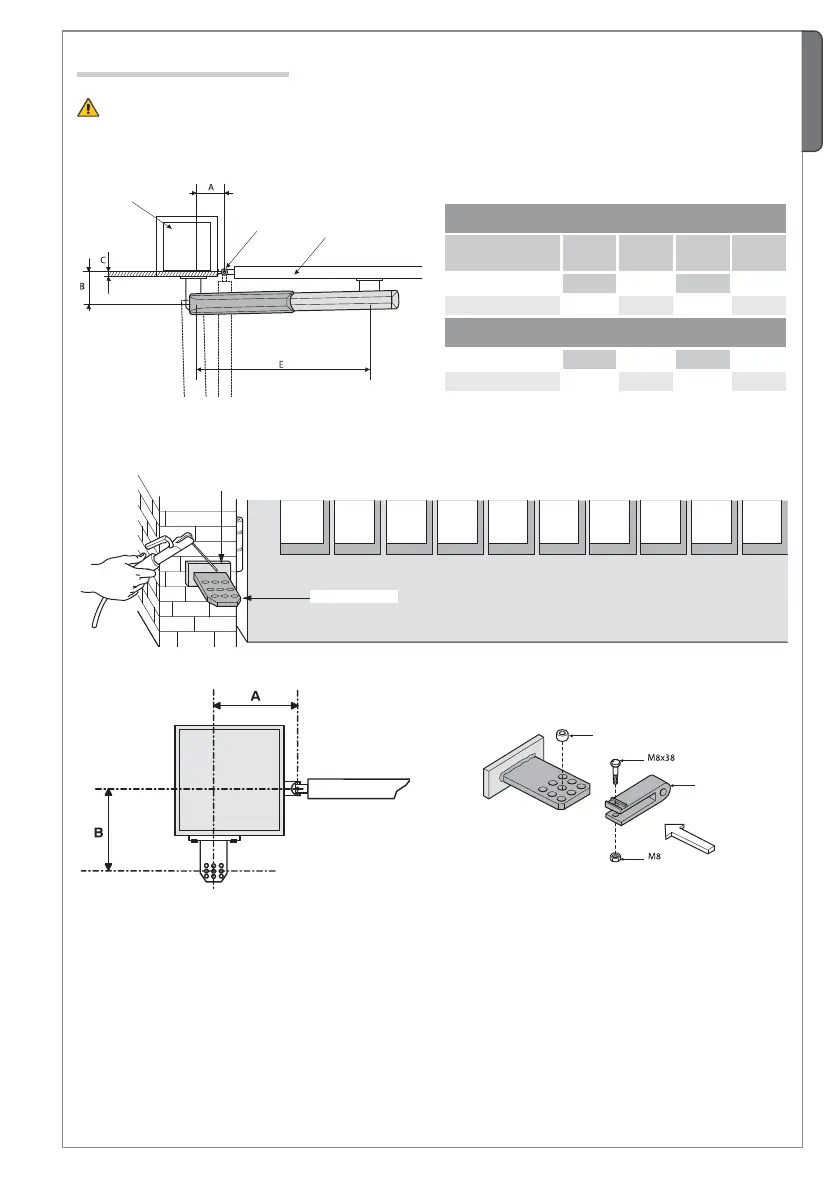 A

C

B

E

A

B

M8x38

M8