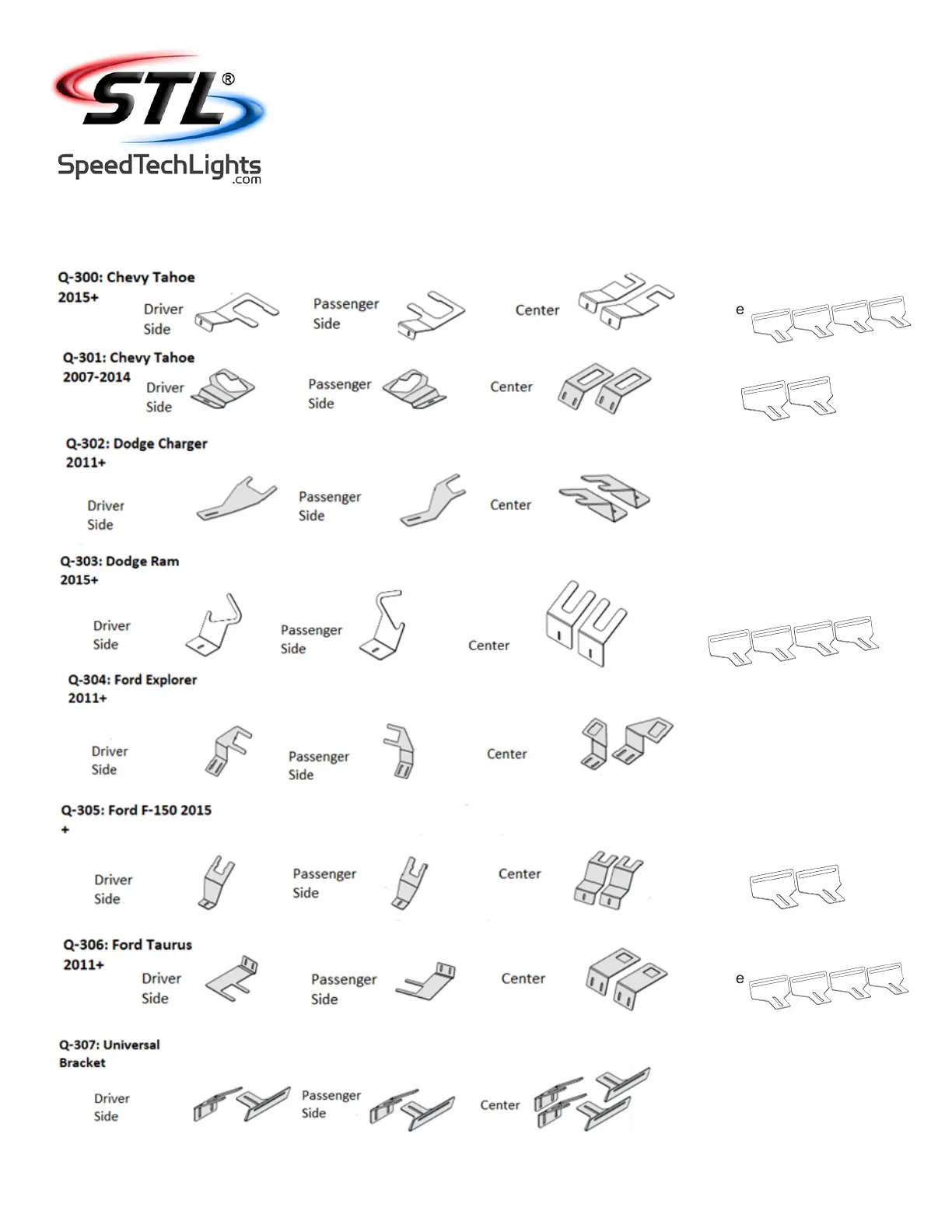 STL®
SpeedTechLights.com

Q-300: Chevy Tahoe 2015+
Driver Side
Passenger Side
Center
e

Q-301: Chevy Tahoe 2007-2014
Driver Side
Passenger Side
Center

Q-302: Dodge Charger 2011+
Driver Side
Passenger Side
Center

Q-303: Dodge Ram 2015+
Driver Side
Passenger Side
Center

Q-304: Ford Explorer 2011+
Driver Side
Passenger Side
Center

Q-305: Ford F-150 2015 +
Driver Side
Passenger Side
Center

Q-306: Ford Taurus 2011+
Driver Side
Passenger Side
Center
e

Q-307: Universal Bracket
Driver Side
Passenger Side
Center