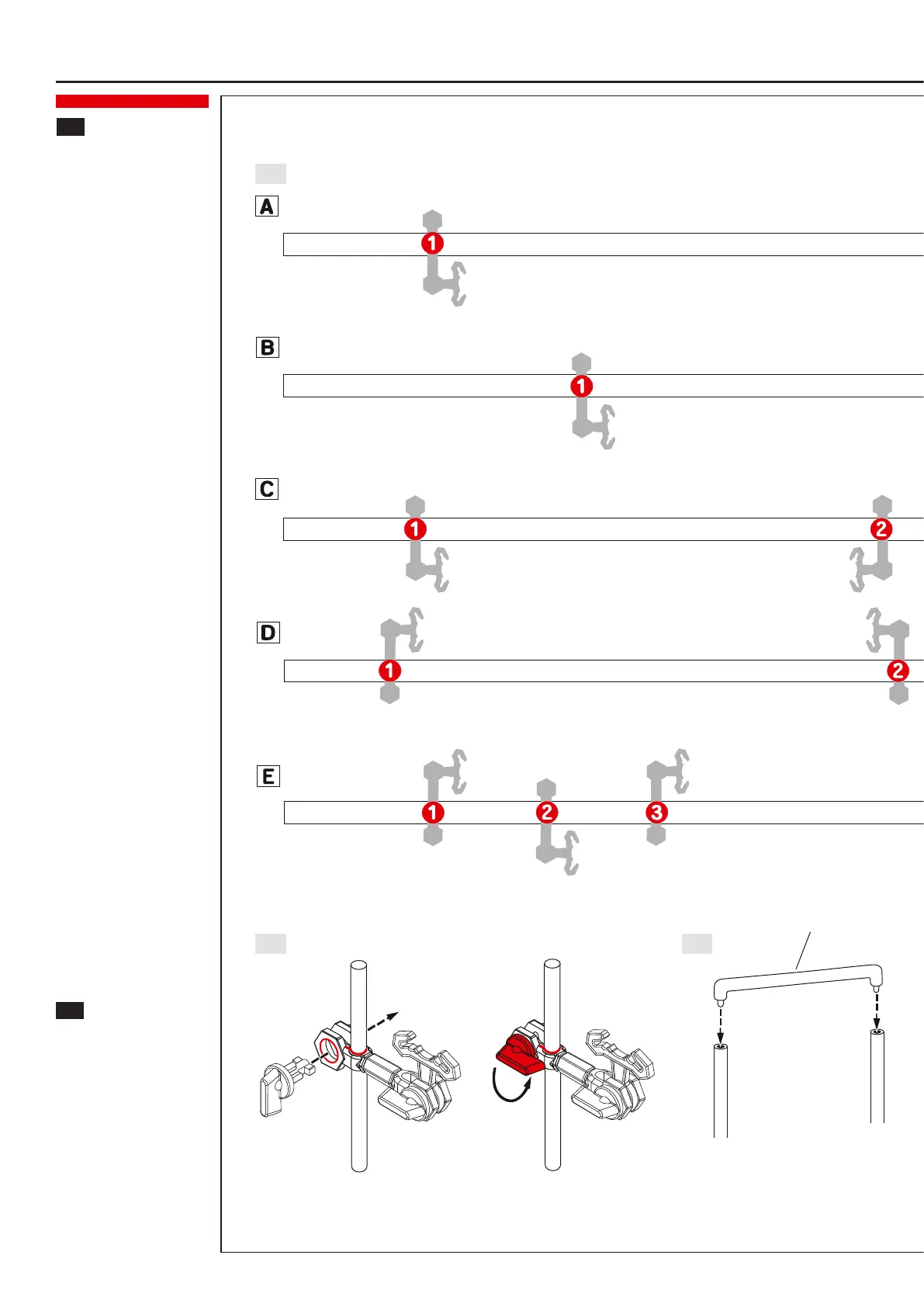 A

1

B

1

C

1

2

D

1

2

E

1

2

3