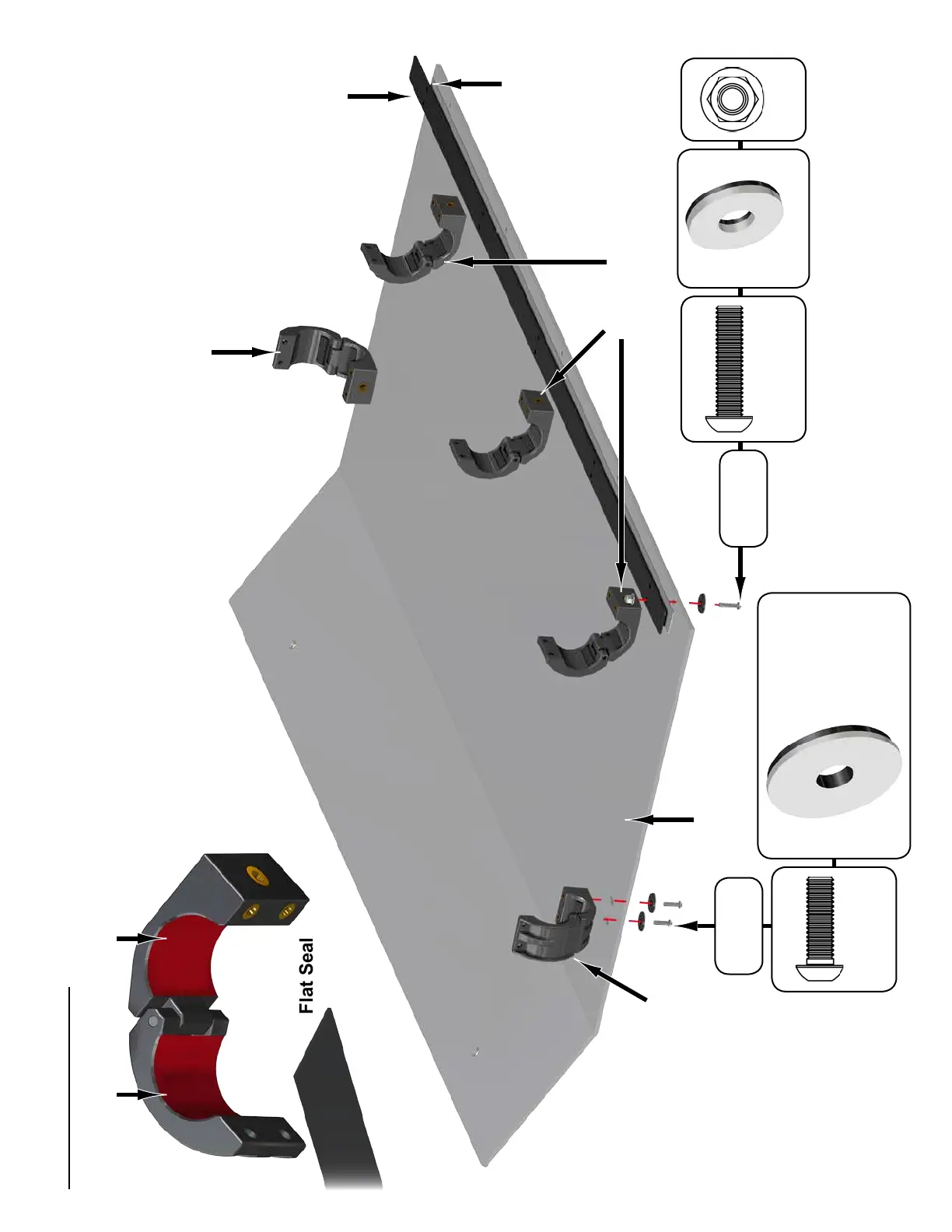 Flat Seal