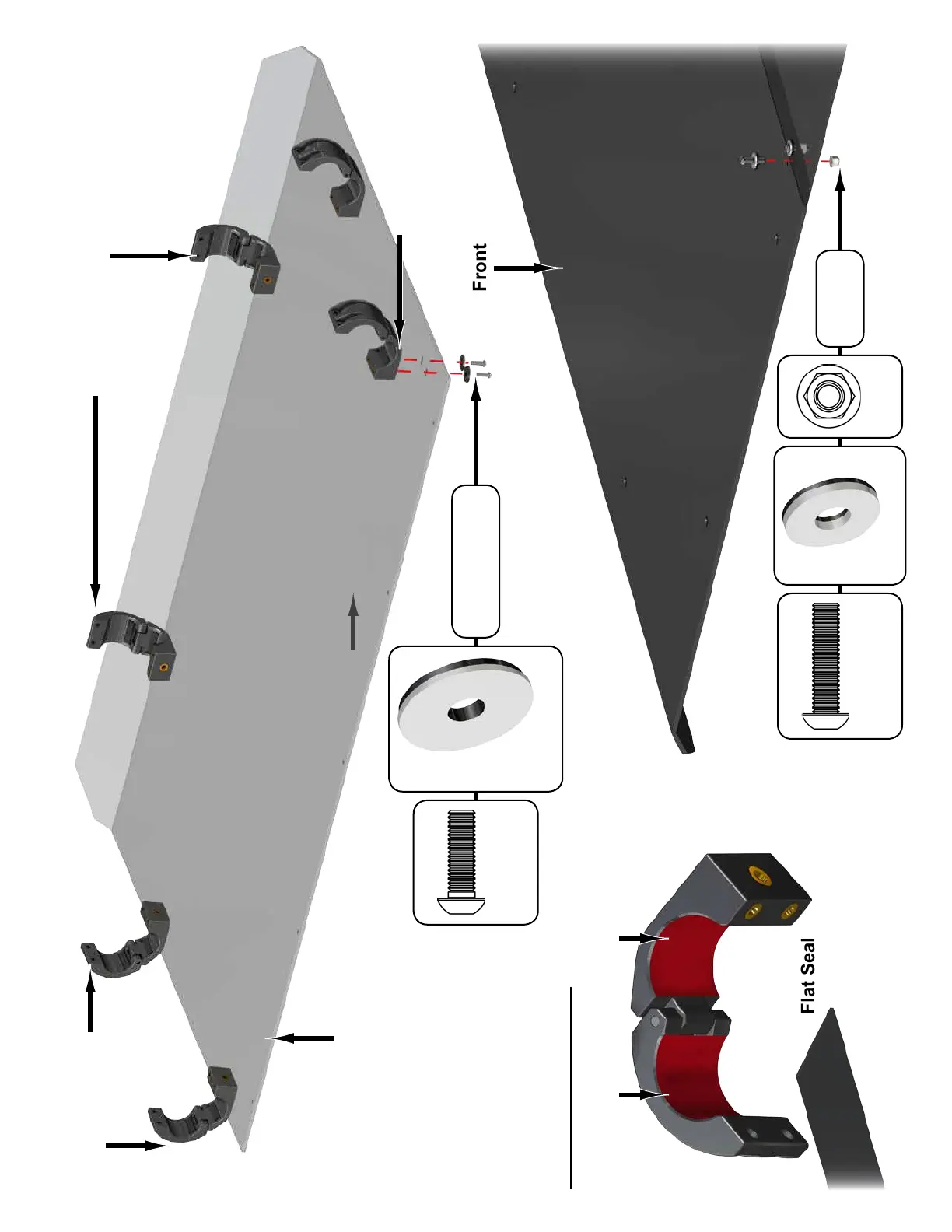 Front

Flat Seal