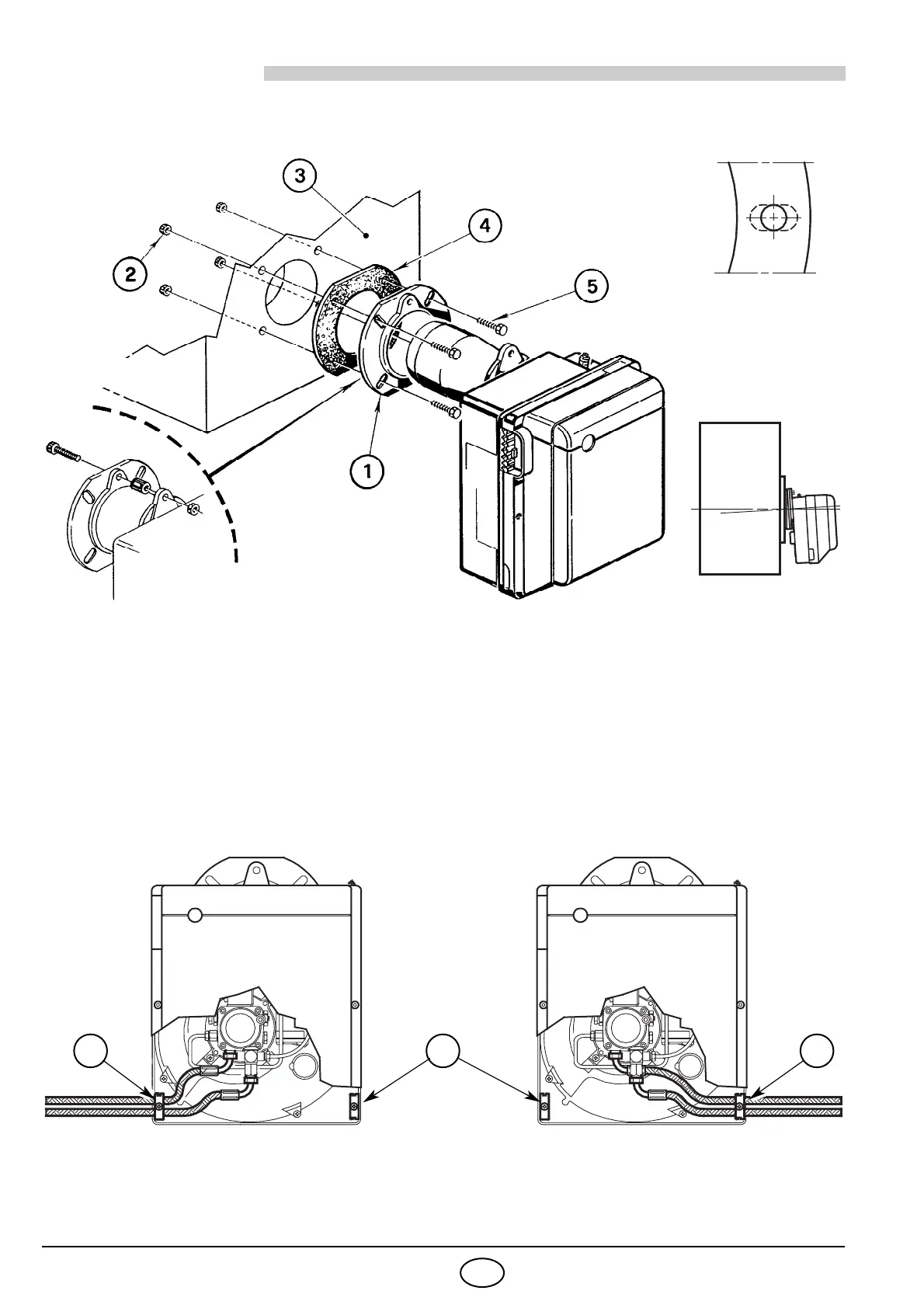 3

4

2

5

1