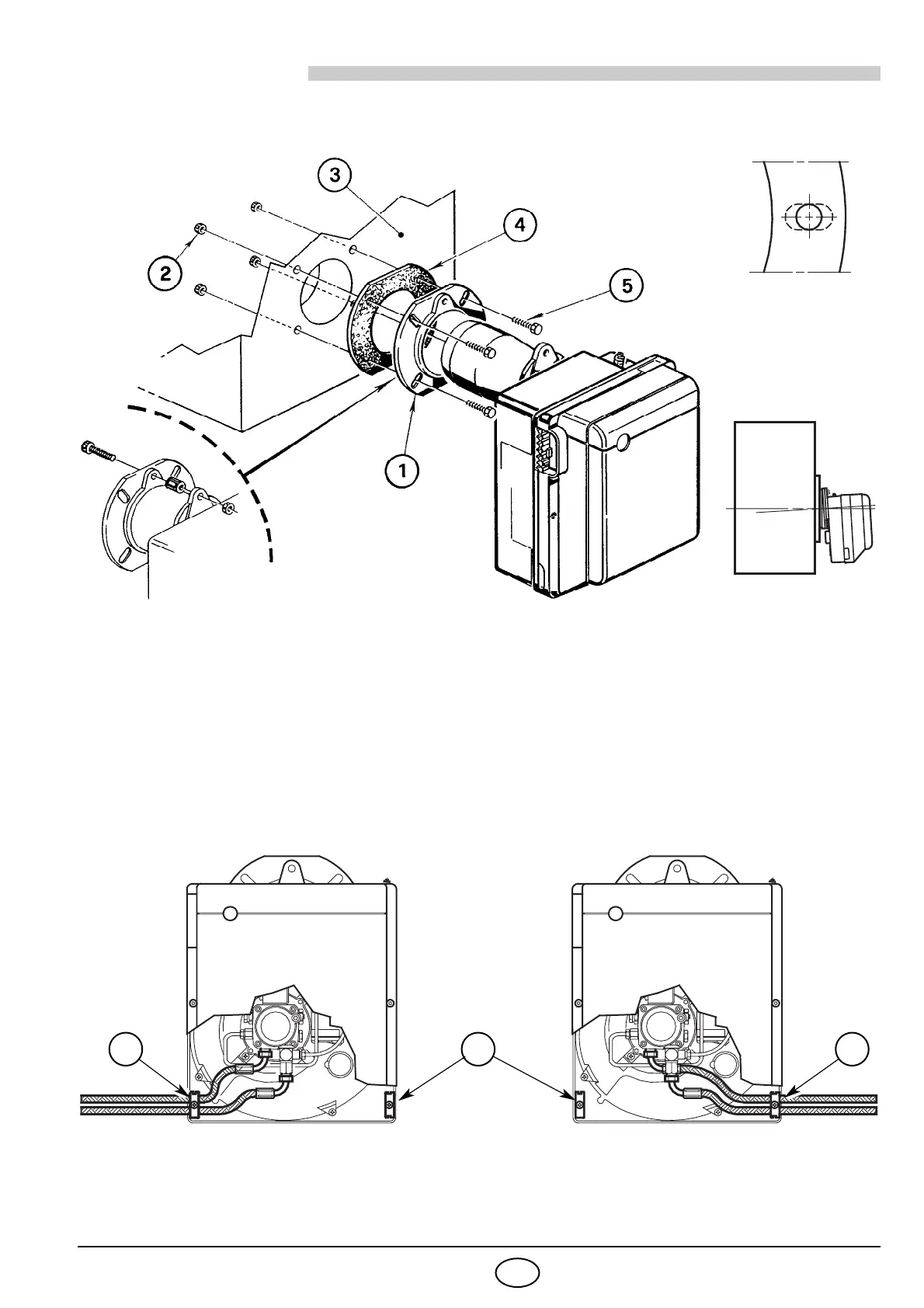 3

4

2

5

1