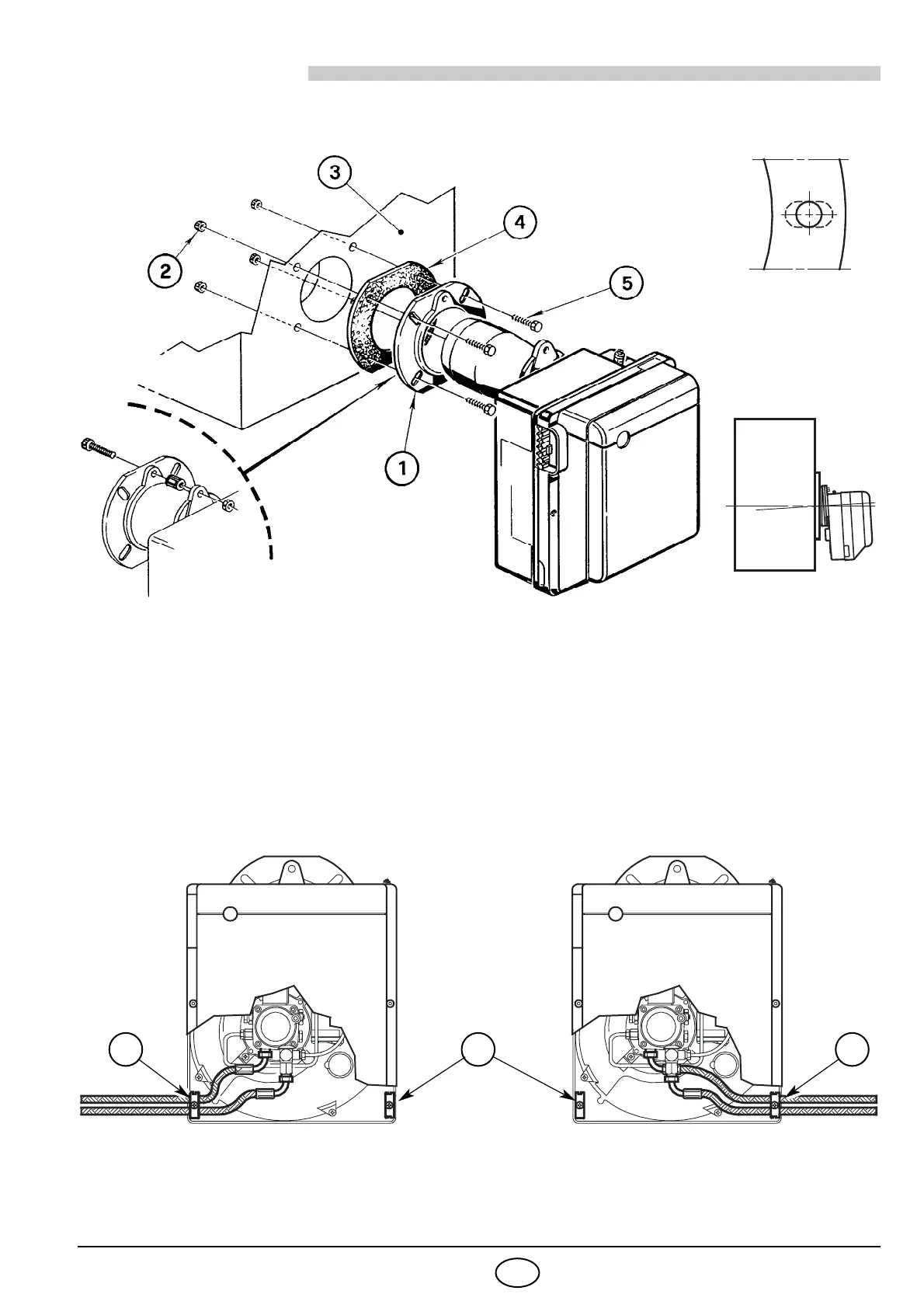 3

4

2

5

1