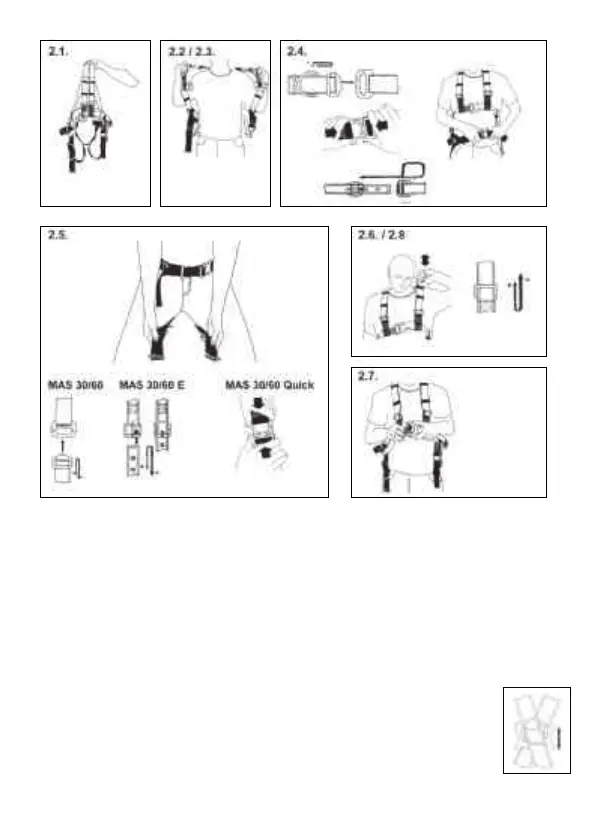 2.1.

2.2 / 2.3.

2.4.

2.5.

MAS 30/60

MAS 30/60 E

MAS 30/60 Quick

2.6. / 2.8

2.7.