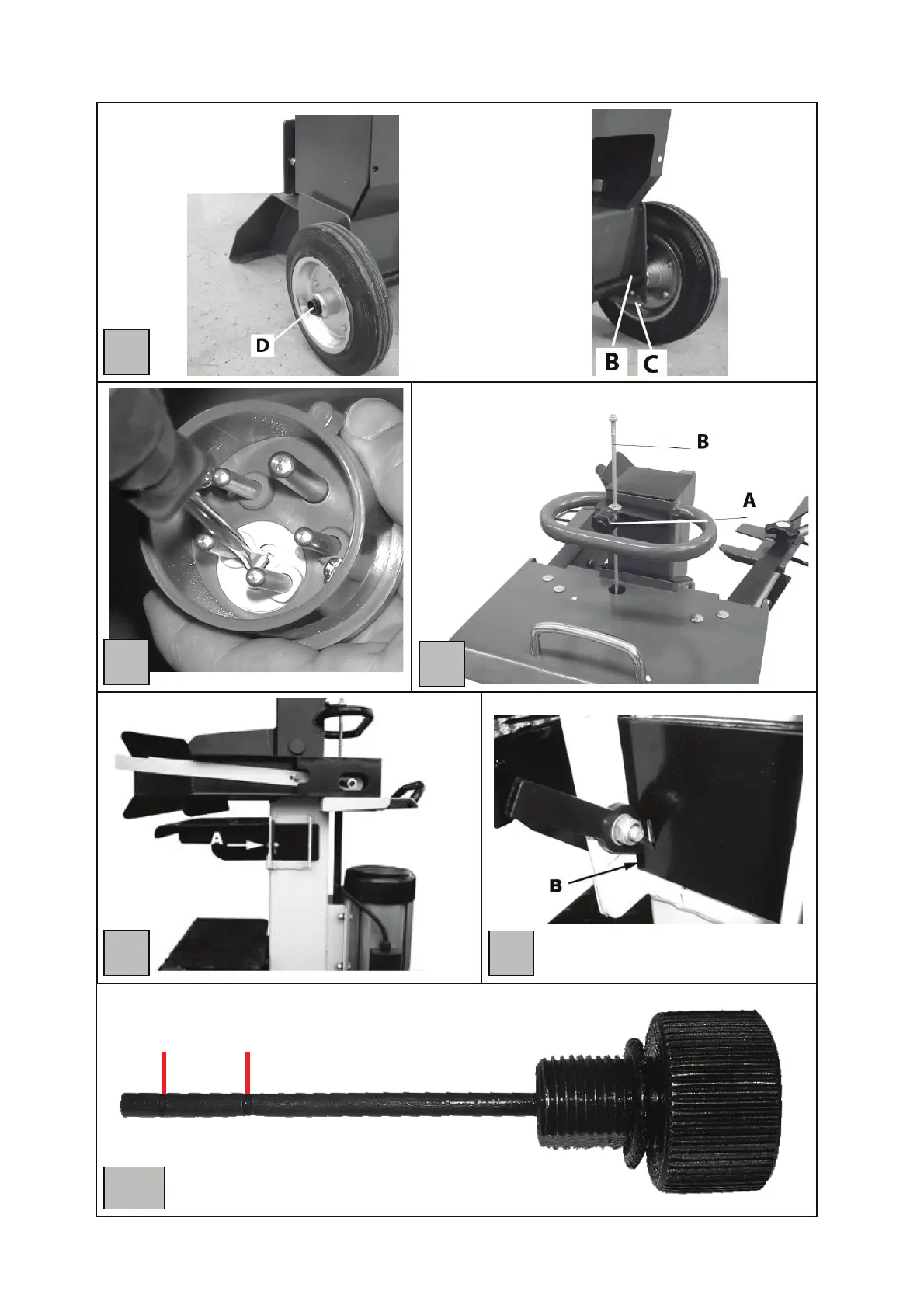 D

B C

B

A

A

B