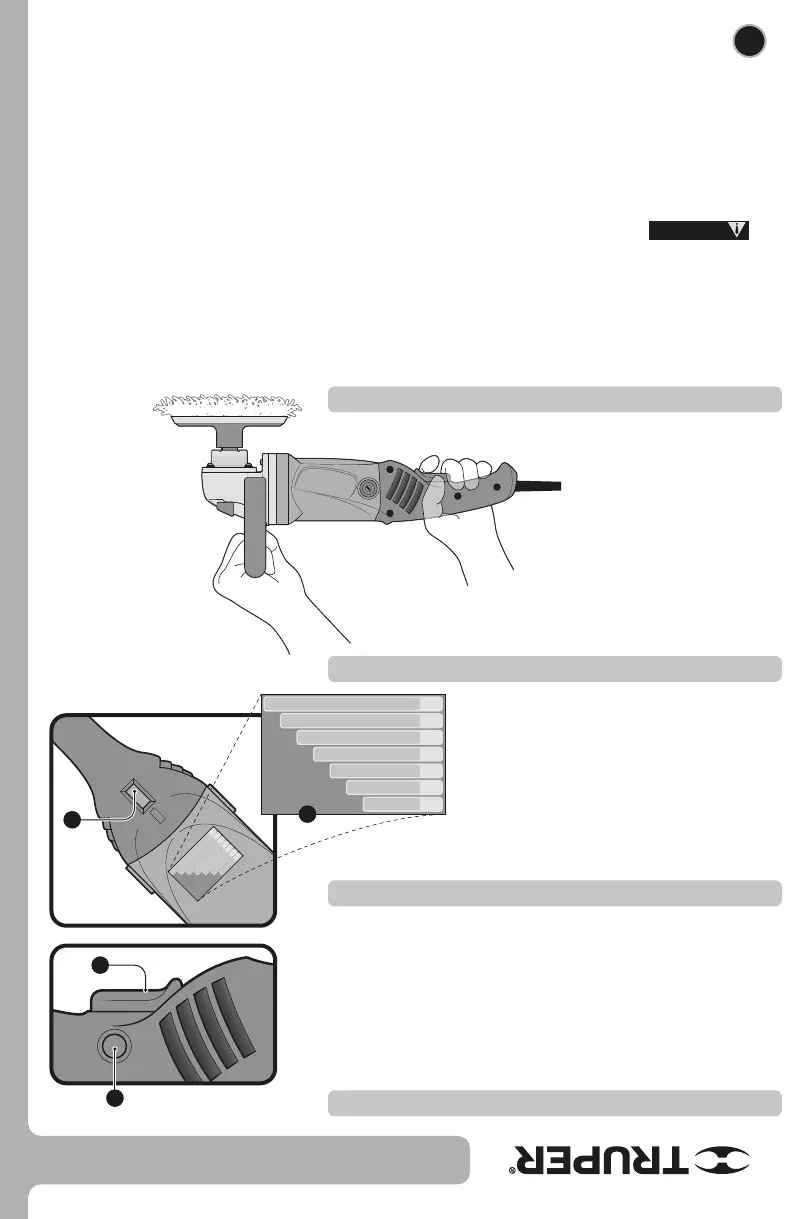 TRUPER®