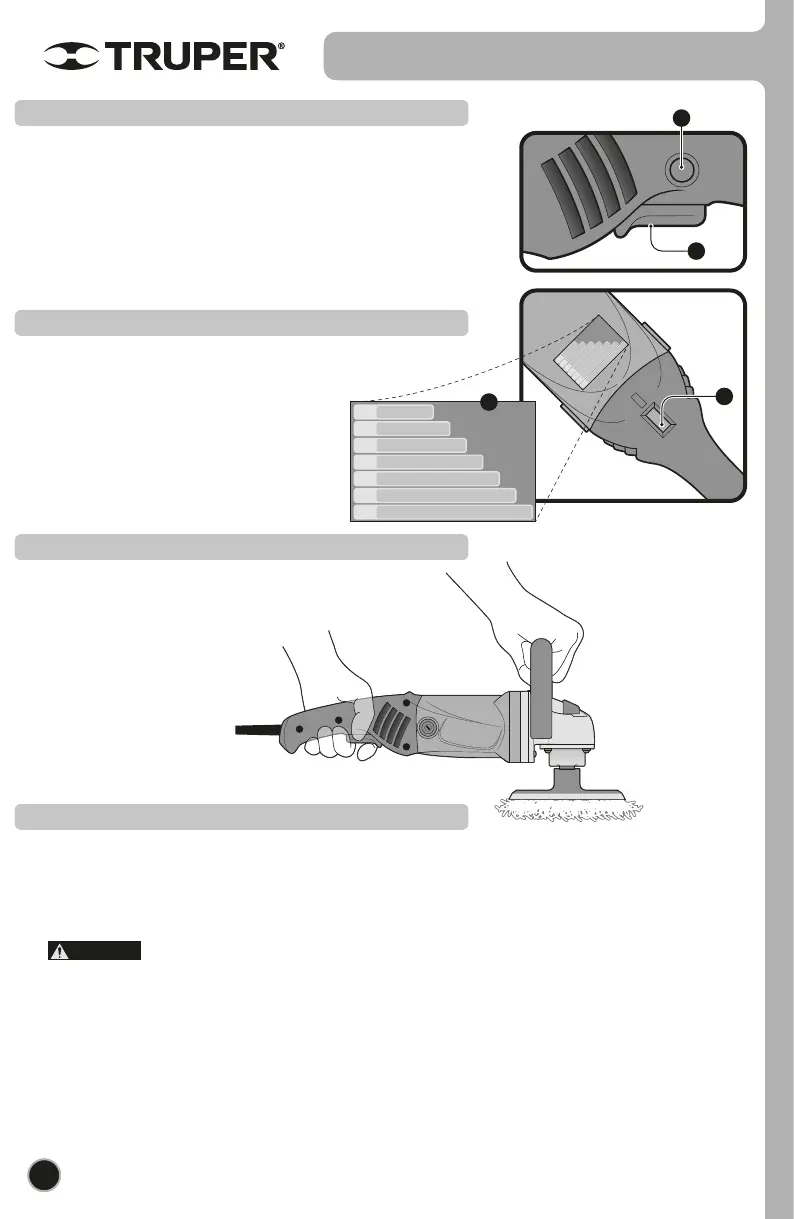 TRUPER®