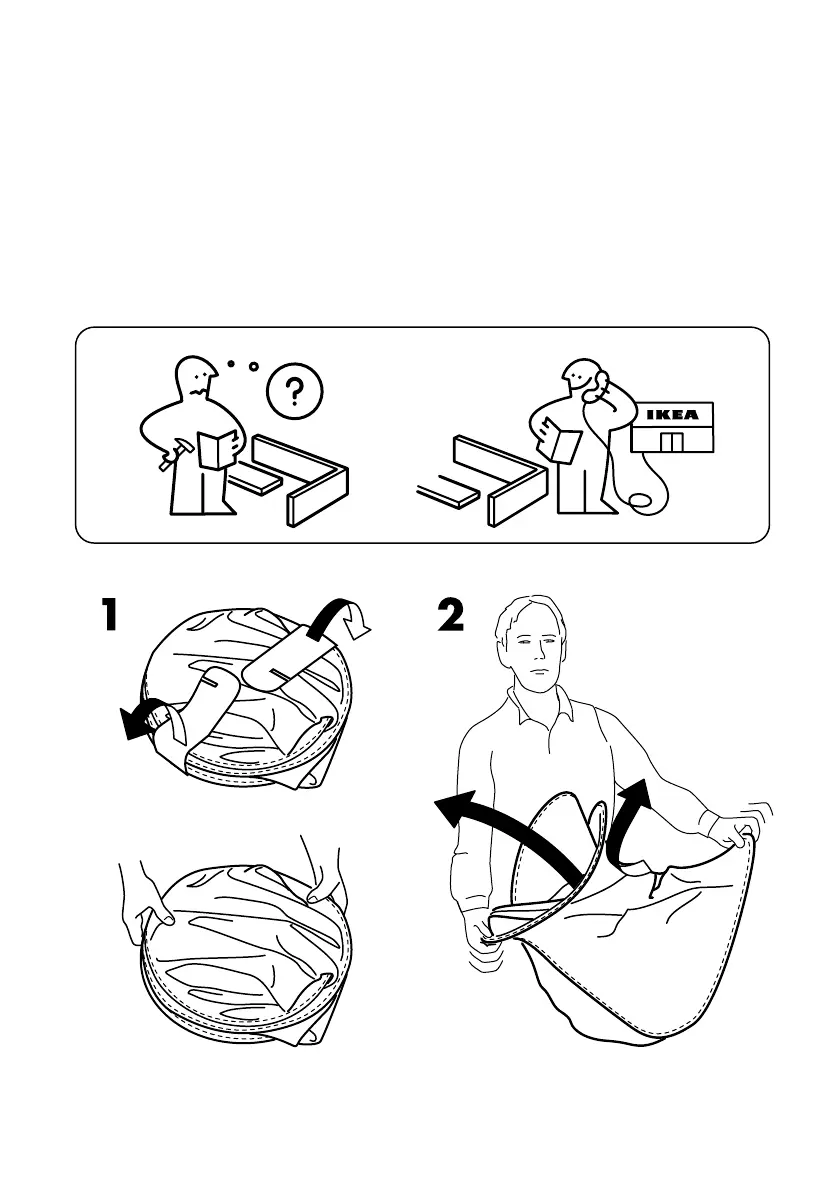 ?

IKEA

1

2