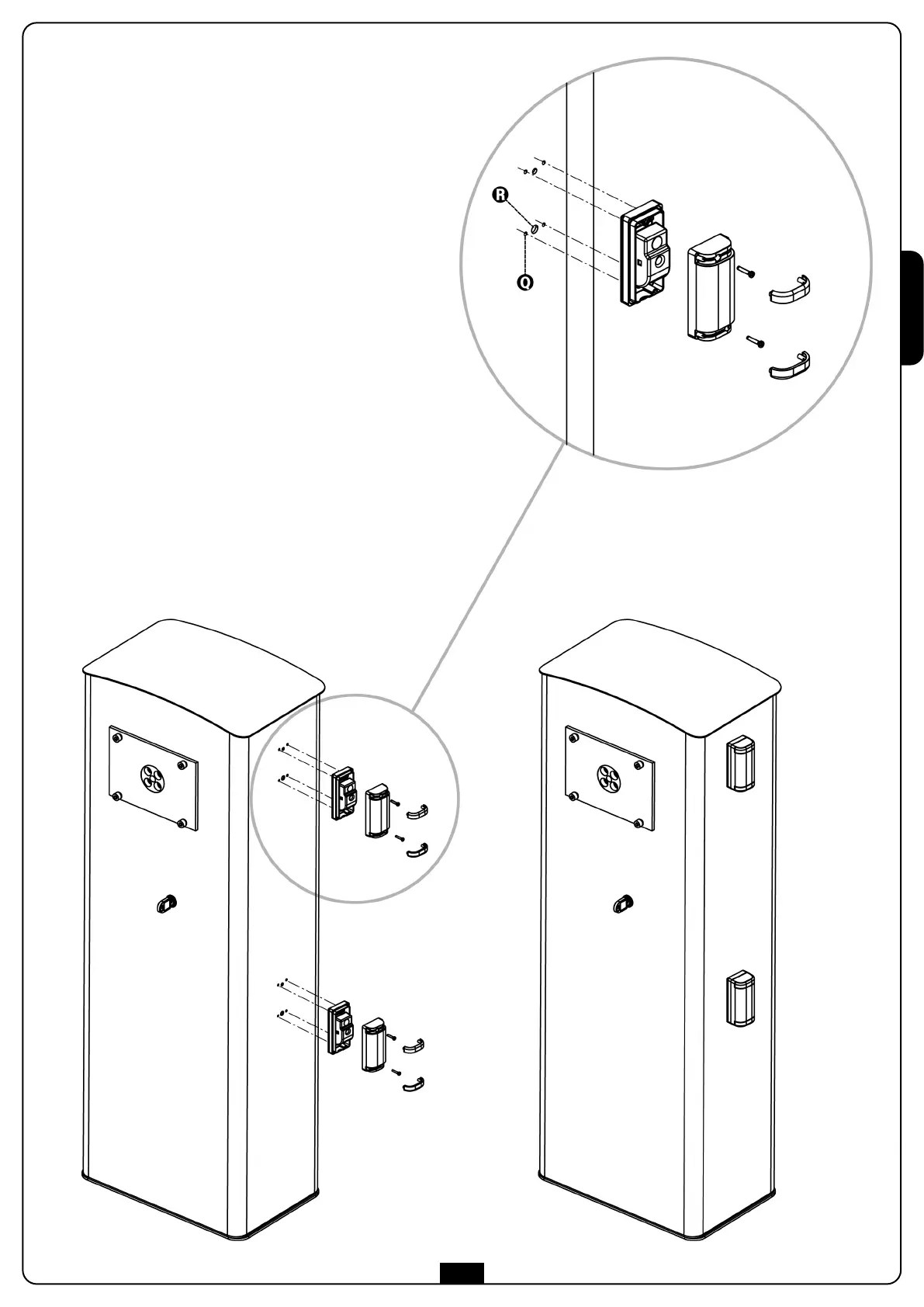 R

Q