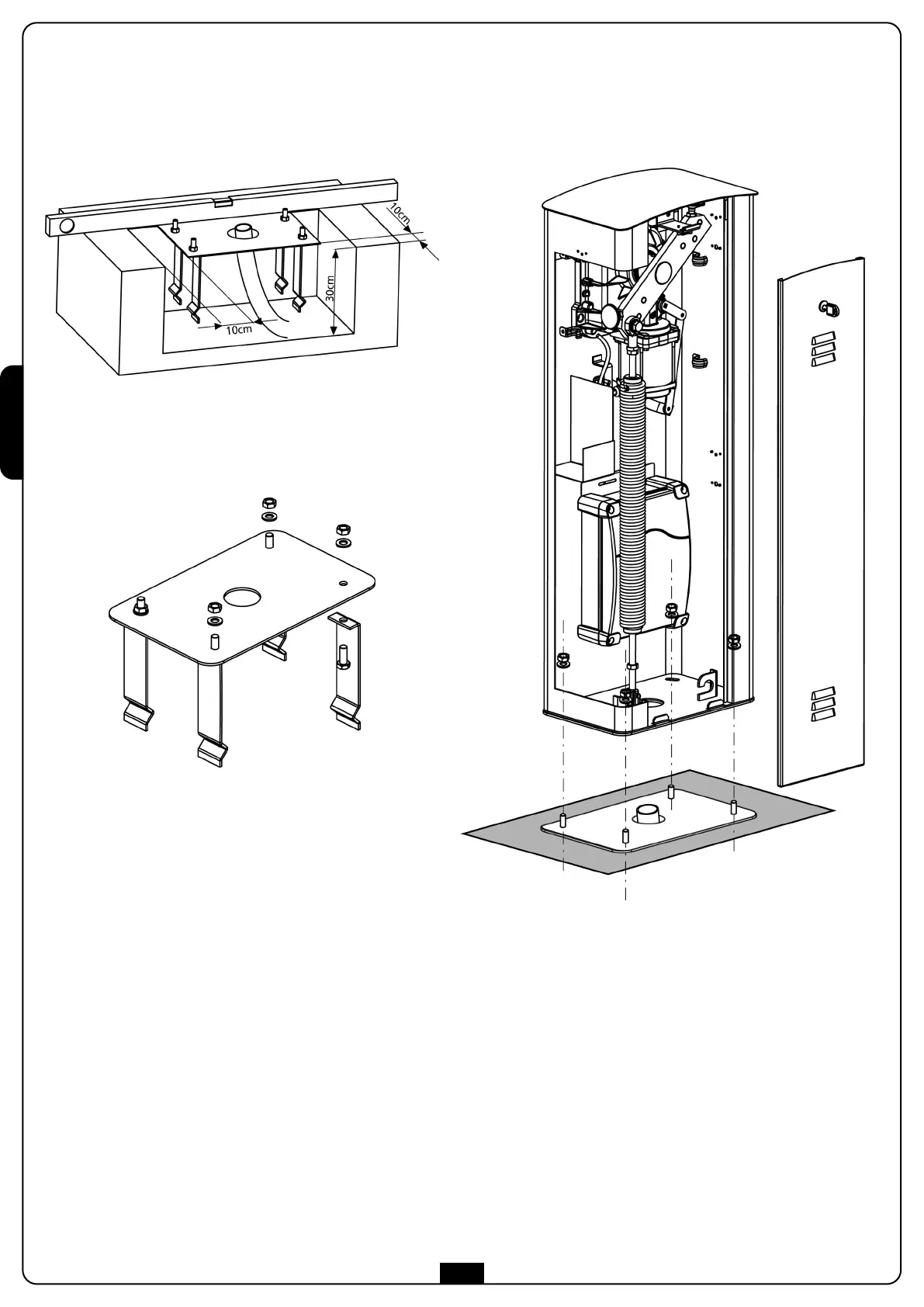 10cm

30cm

10cm