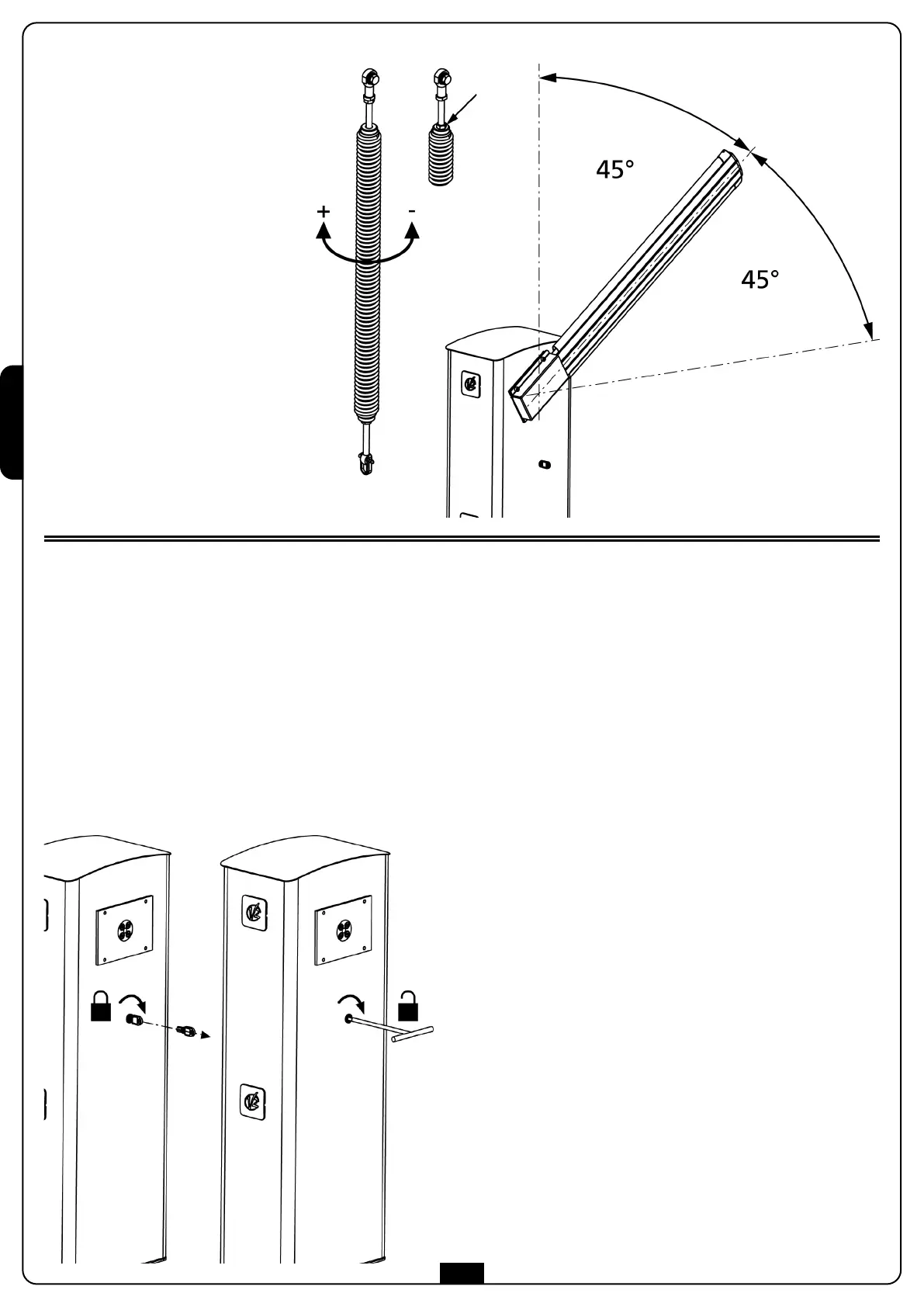 45°

45°

+

-