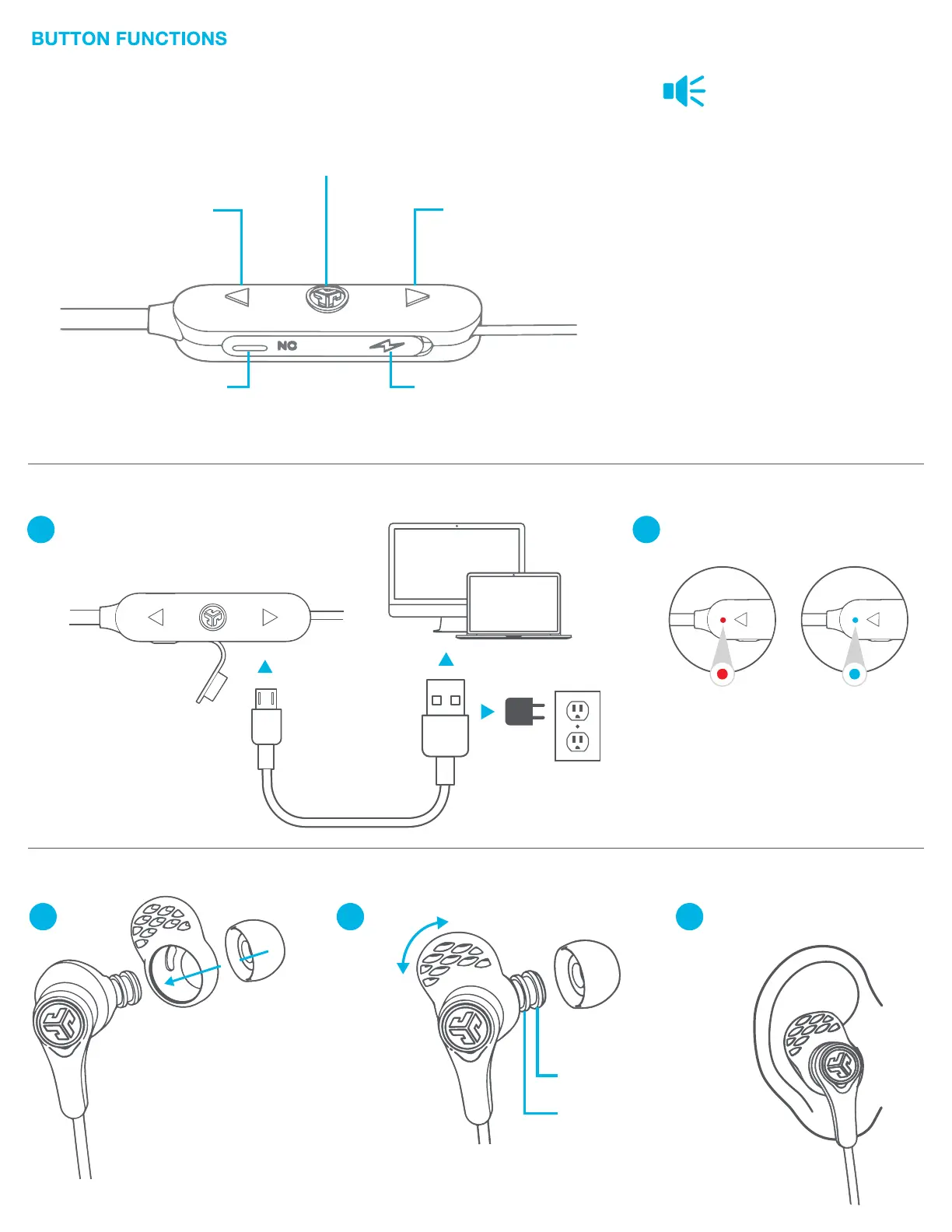 BUTTON FUNCTIONS

NC