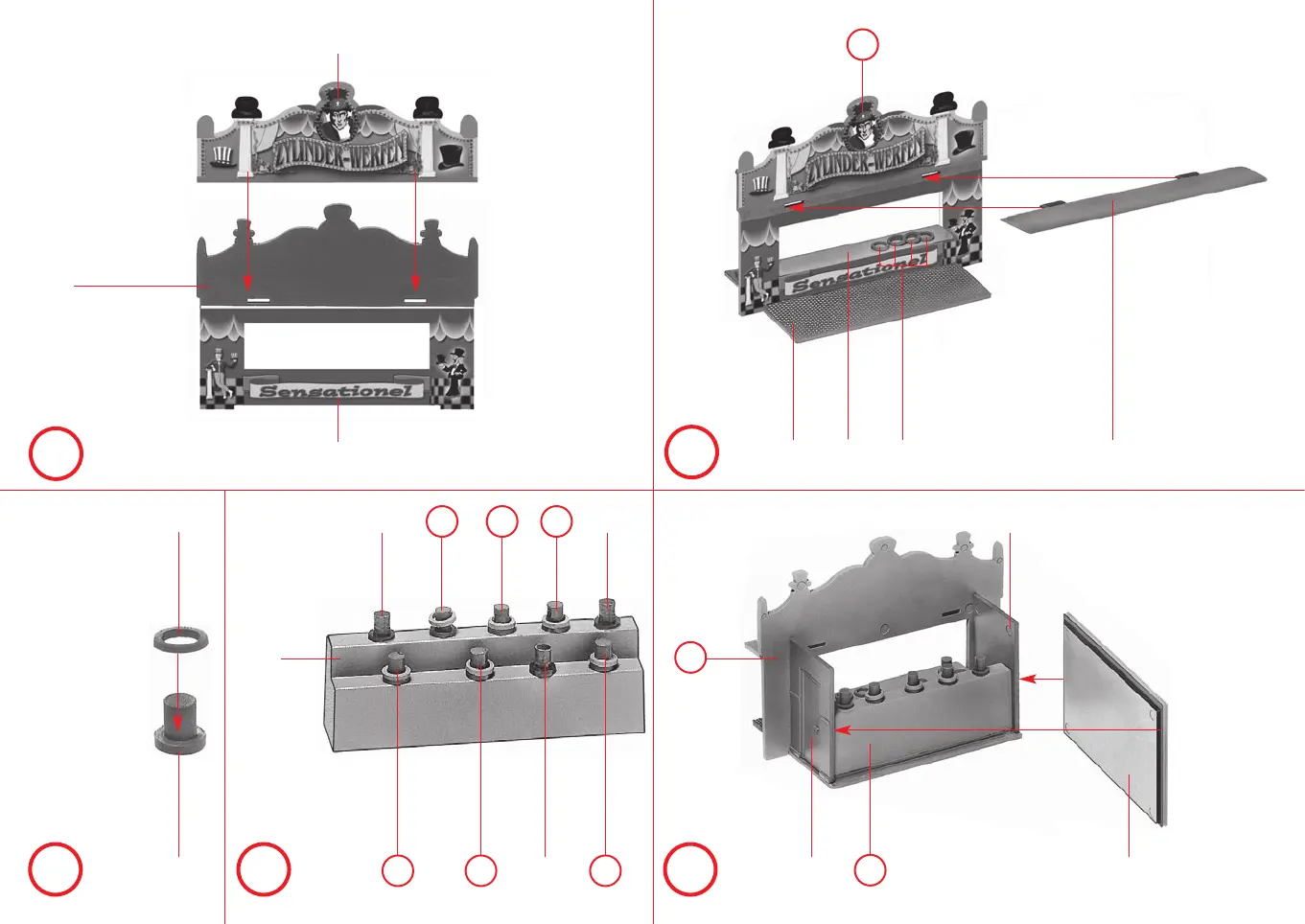 ZYLINDER-WERFEN

Sensationel

ZYLINDER-WERFEN

Sensationel