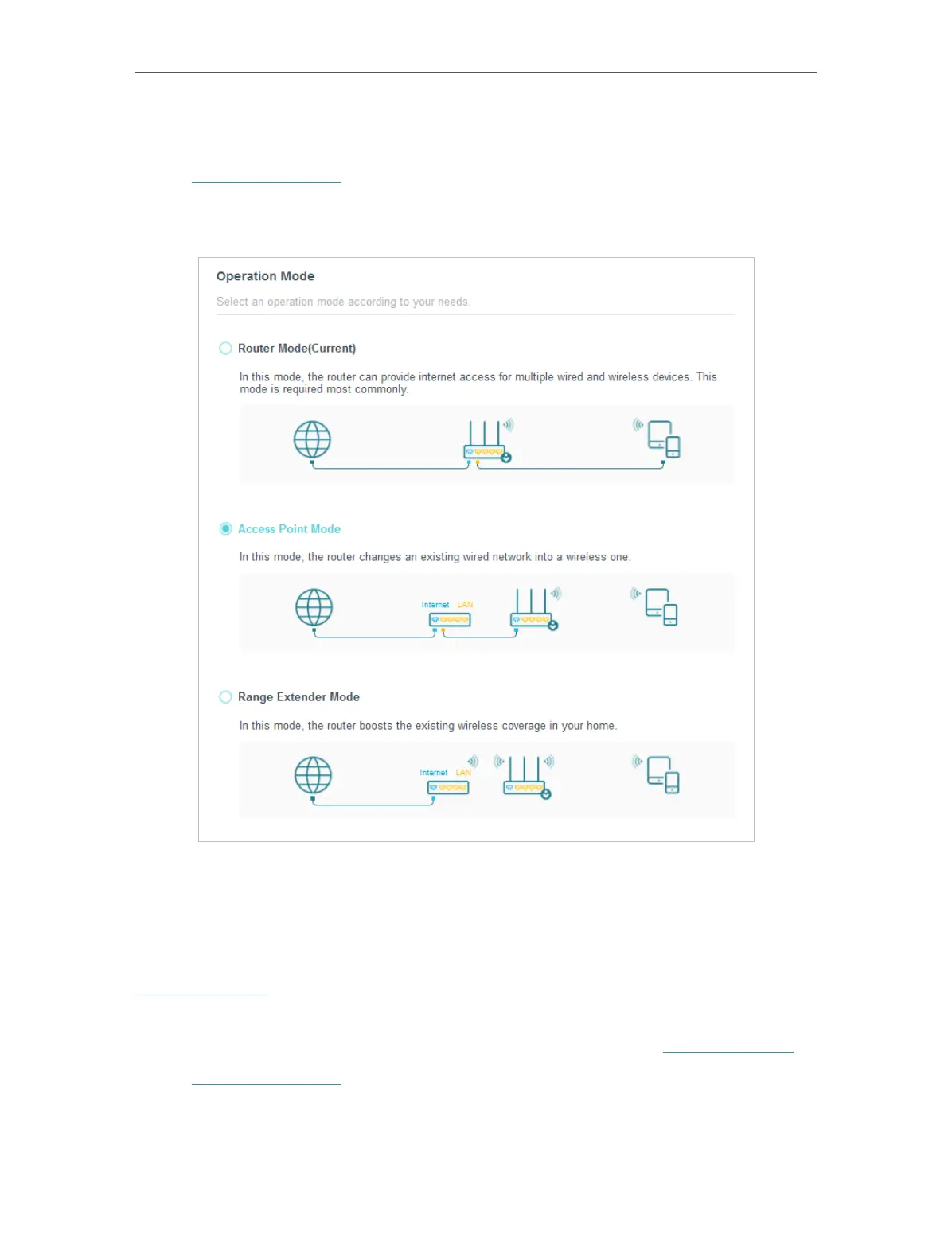 Operation Mode

Select an operation mode according to your needs.

Router Mode(Current)

In this mode, the router can provide internet access for multiple wired and wireless devices. This mode is required most commonly.

Access Point Mode

In this mode, the router changes an existing wired network into a wireless one.

Internet LAN

Range Extender Mode

In this mode, the router boosts the existing wireless coverage in your home.

Internet LAN