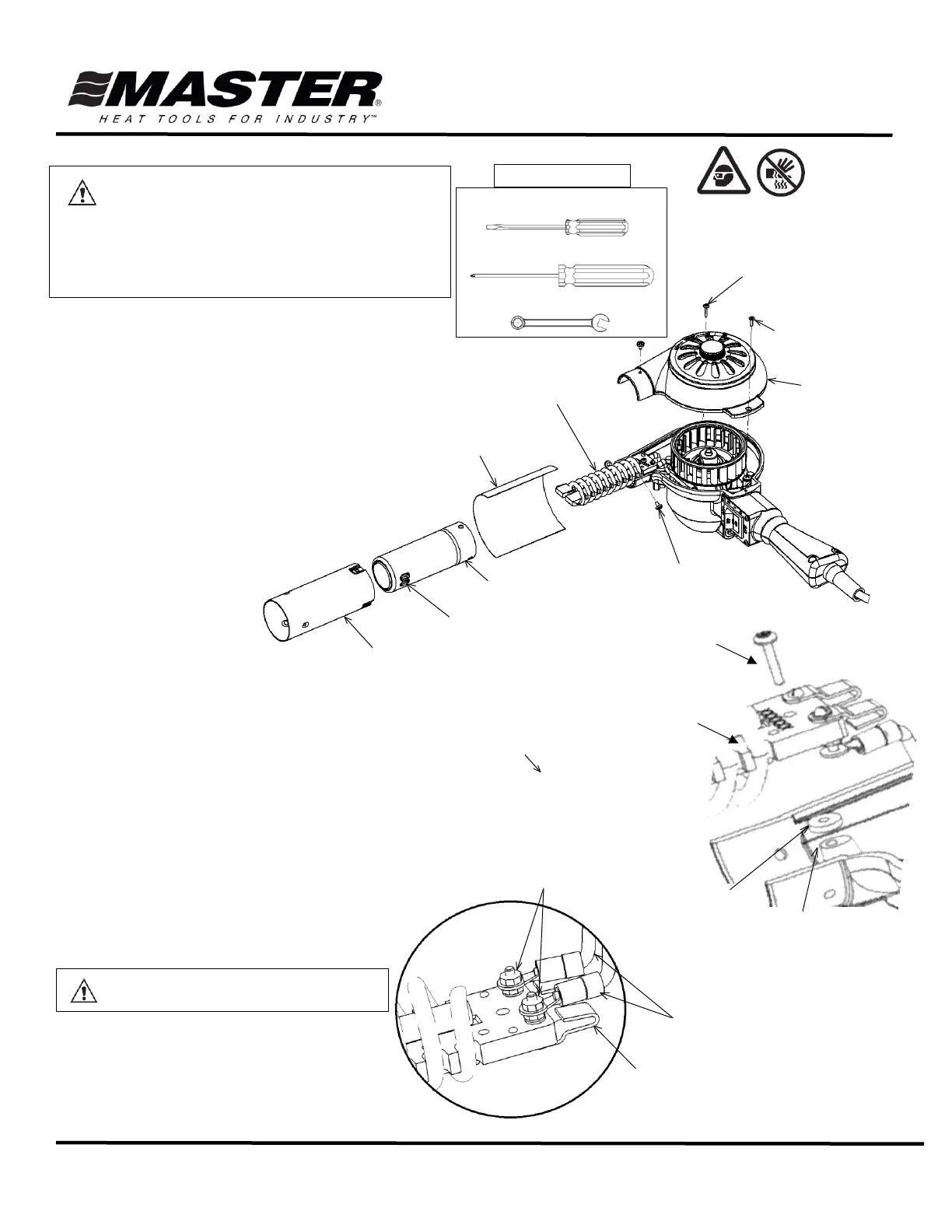 MASTER®
HEAT TOOLS FOR INDUSTRY™