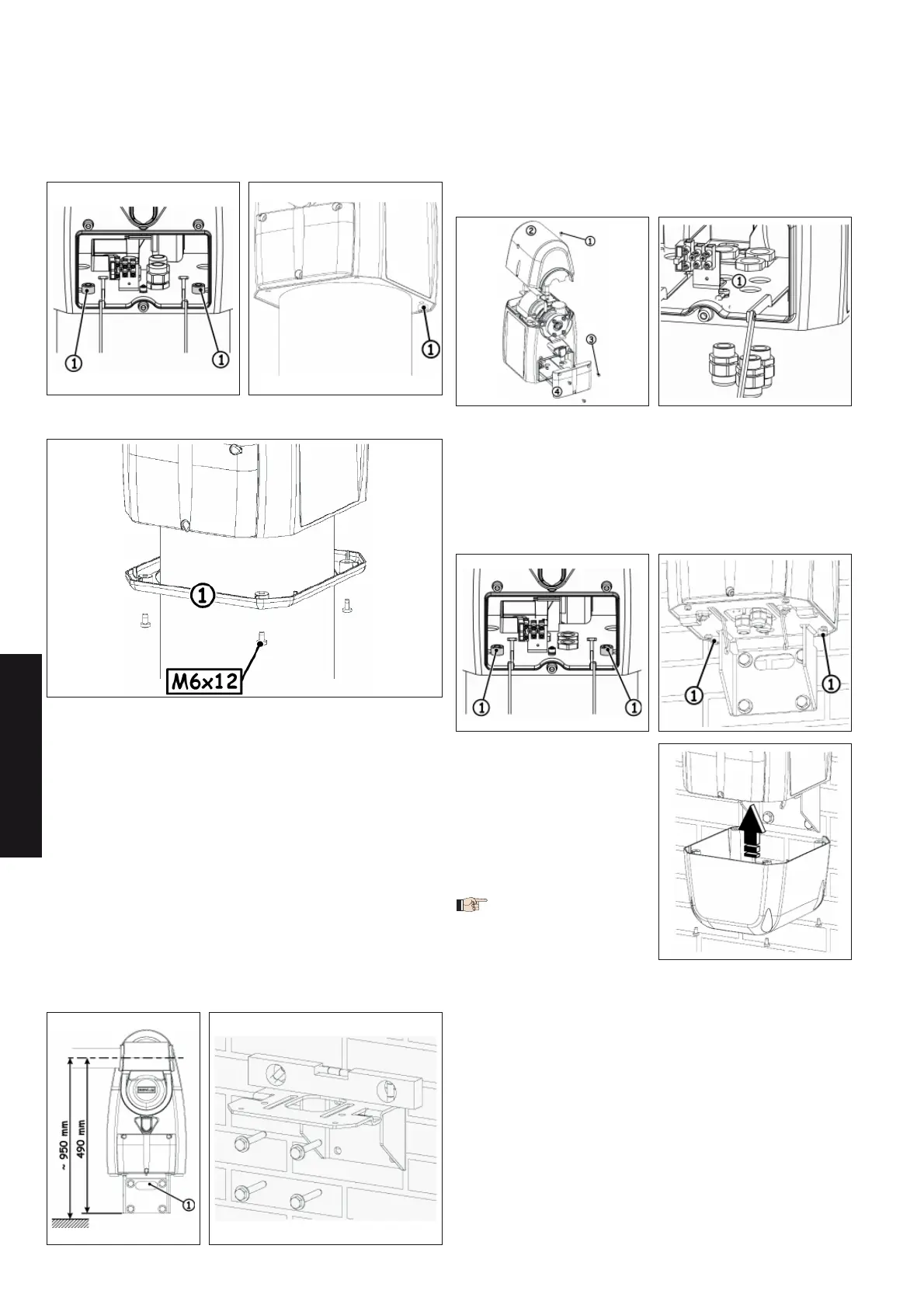 ①
①
①

②
①
③
④

①

①
M6x12

①
①

①
①

~ 950 mm
490 mm
①