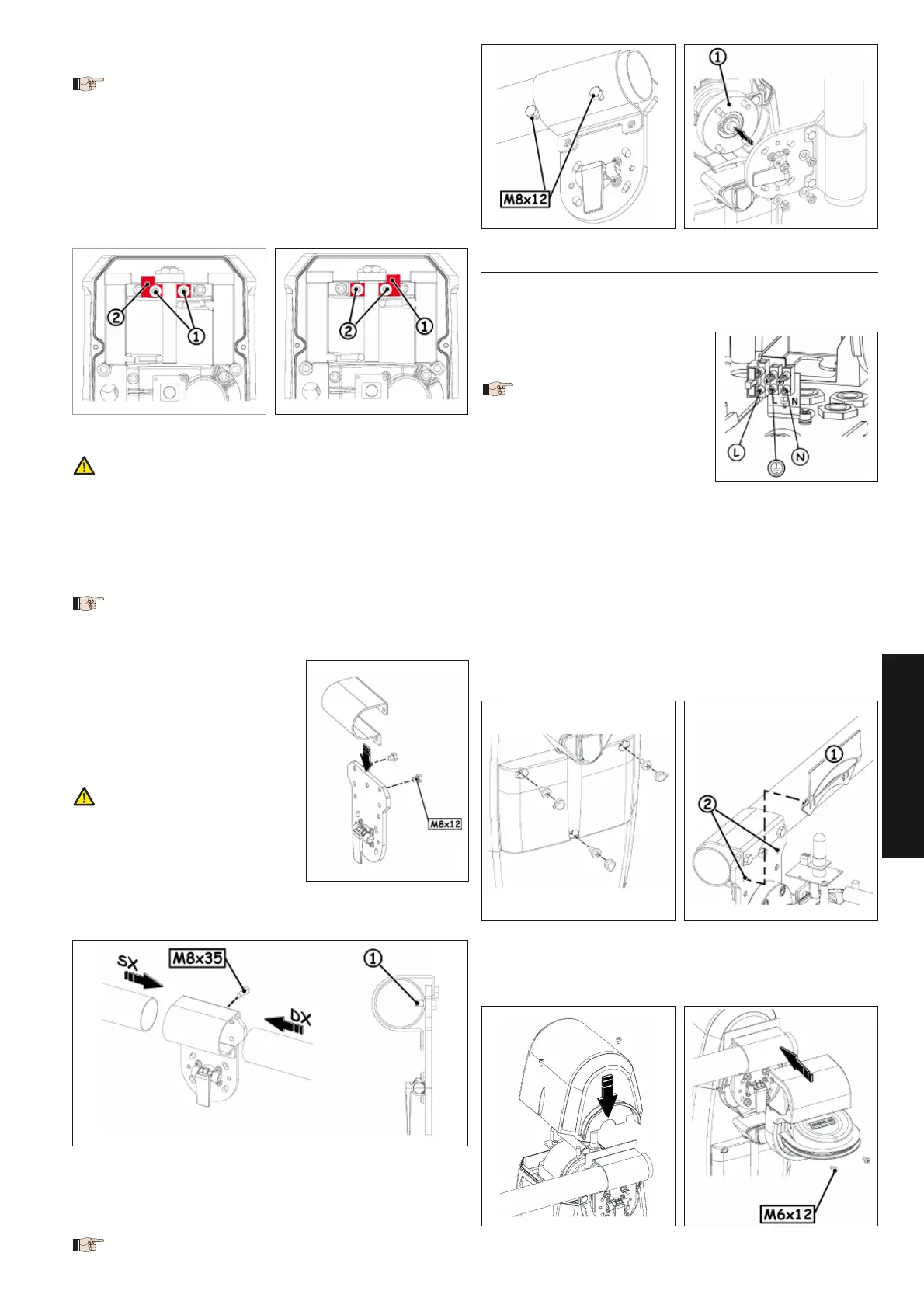 M8x12

①

②

①

②

①

L

N

N

M8x12

①

②

SX

M8x35

DX

①

M6x12