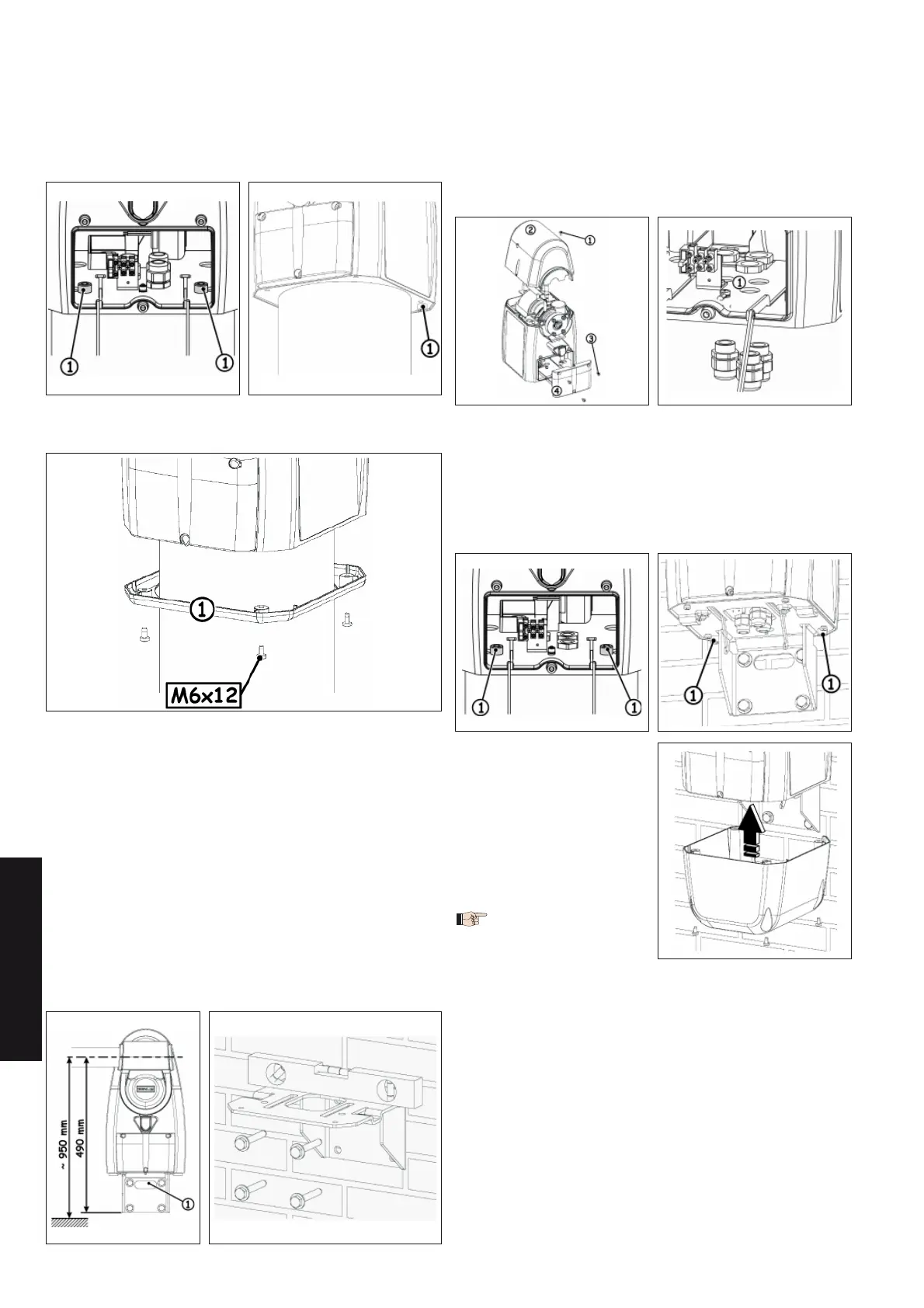 ①
①
①
②
①
③
④
①
①
M6x12
①
①
①
①
~ 950 mm
490 mm
①