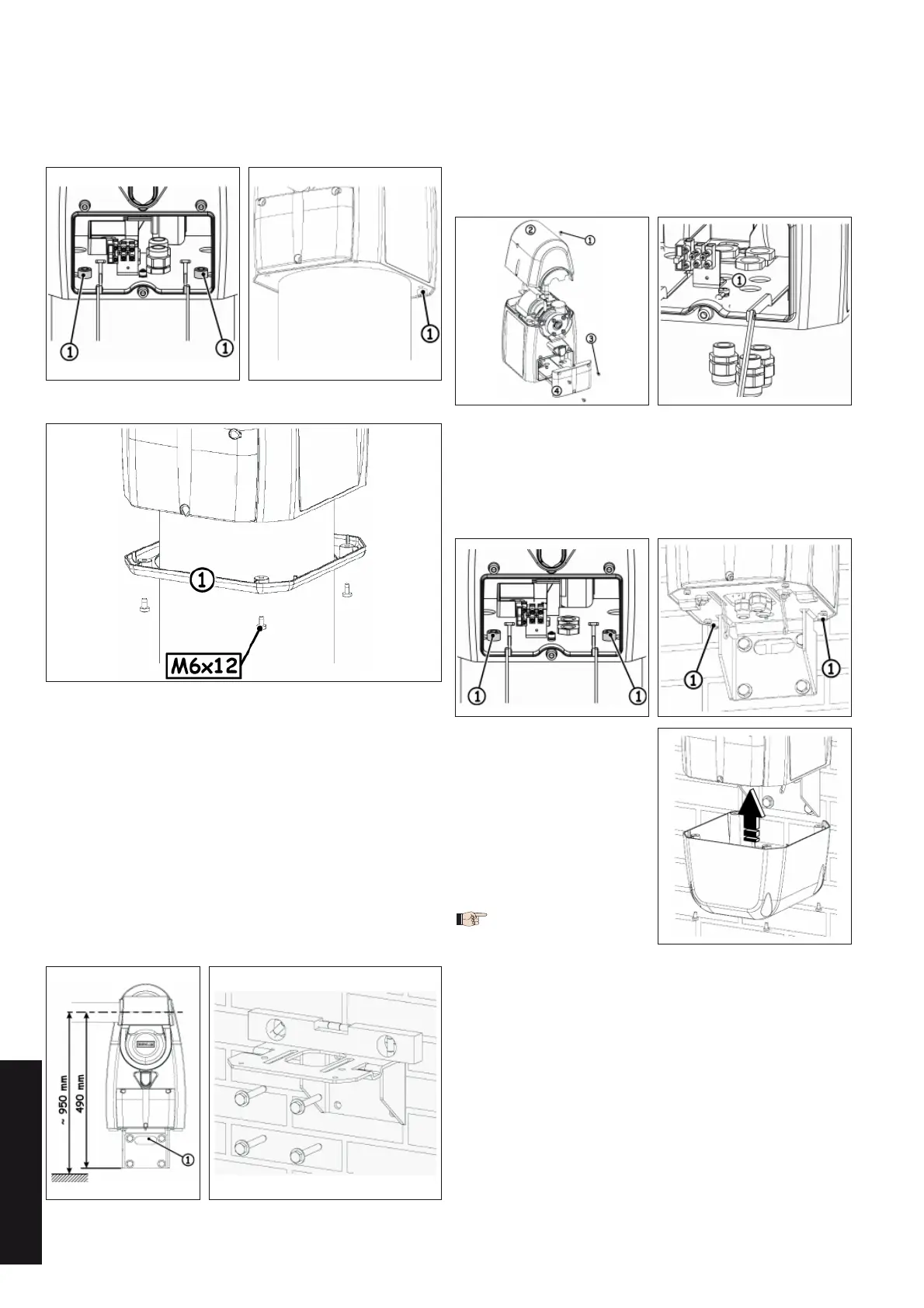 ①
①
①
②
①
③
④
①
①
M6x12
①
①
①
①
~ 950 mm
490 mm
①