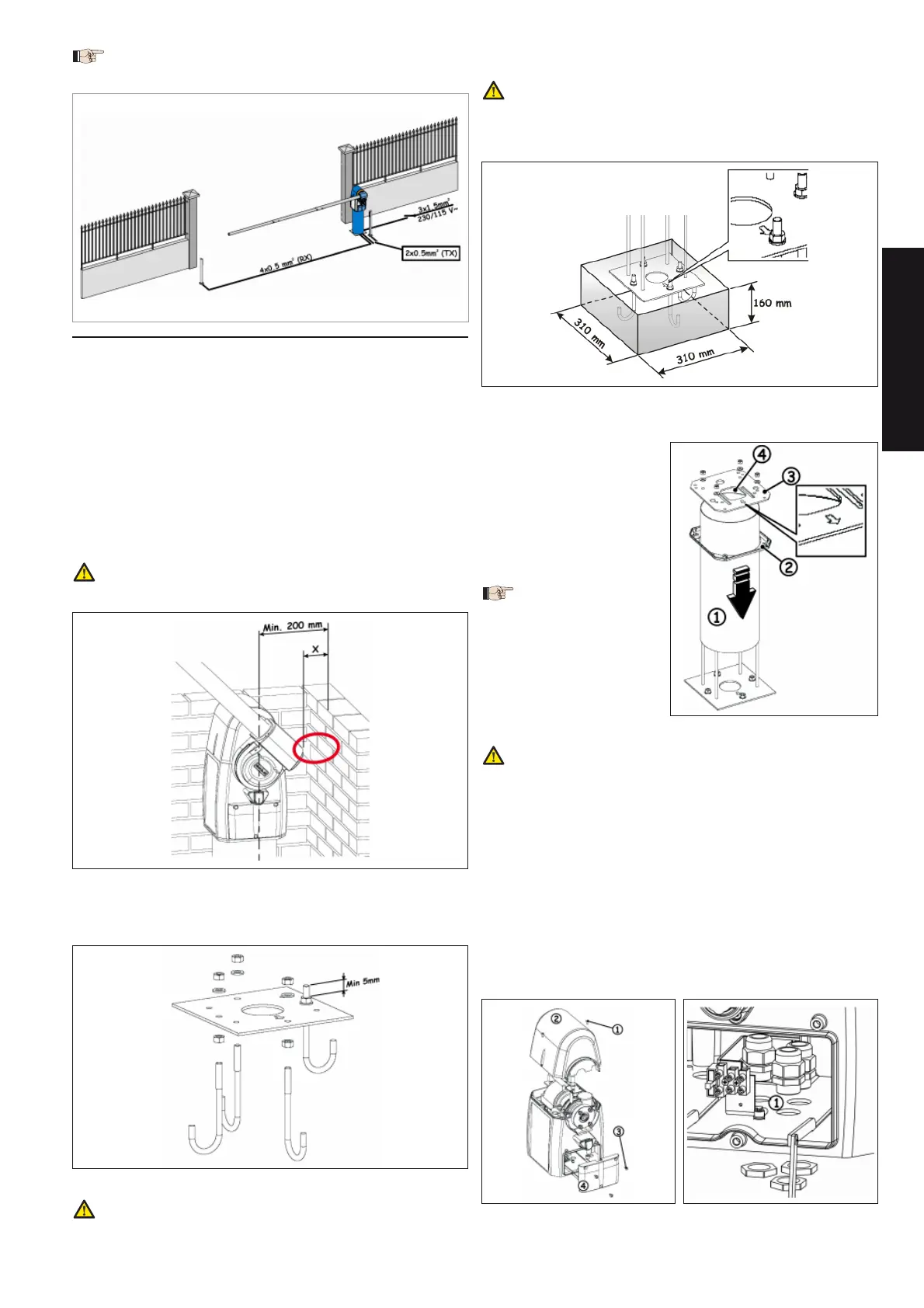 3x1.5mm²
230/115 V~

2x0.5mm² (TX)

4x0.5 mm² (RX)

160 mm

310 mm

310 mm

4

3

2

1

Min. 200 mm

X

Min 5mm

2

1

3

4

1