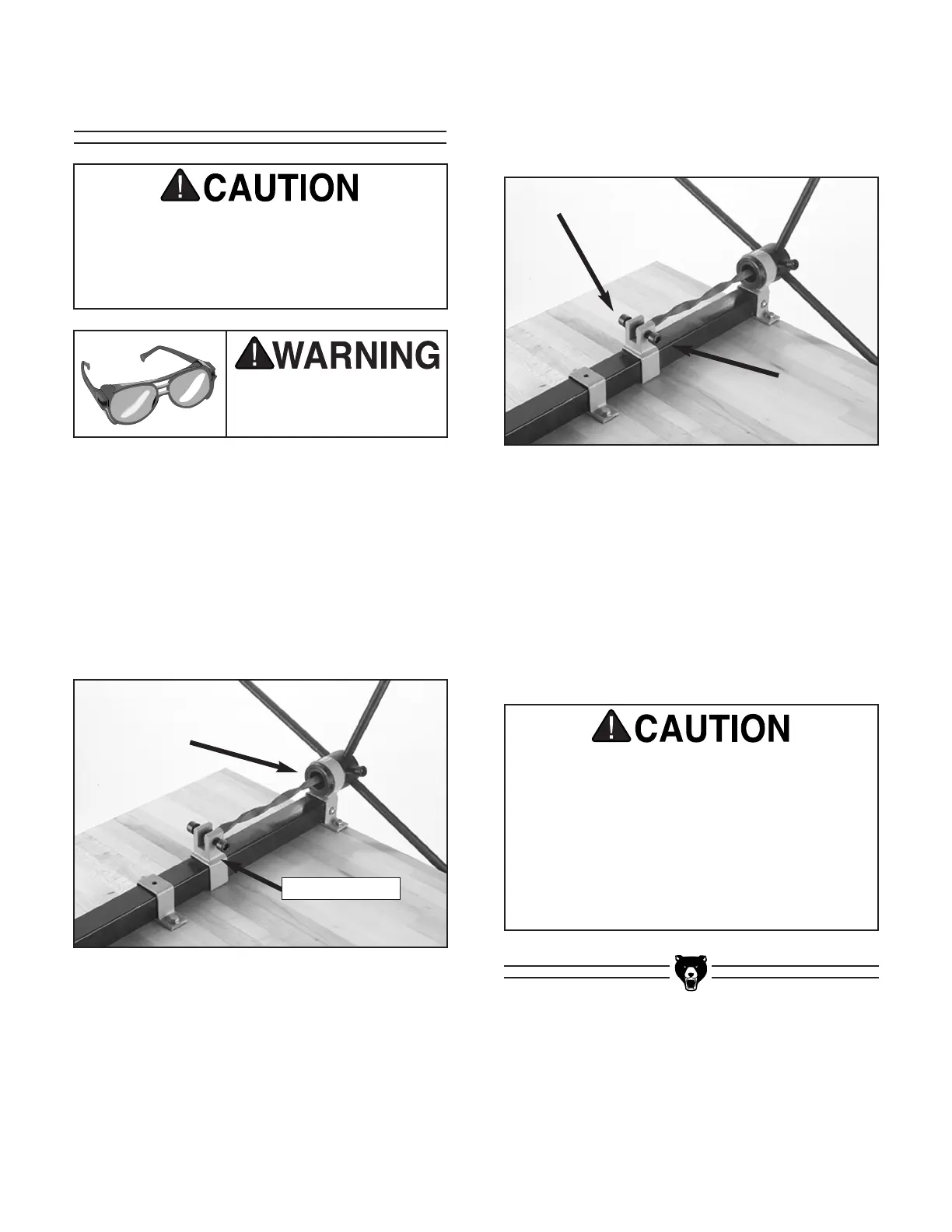 CAUTION

WARNING

CAUTION