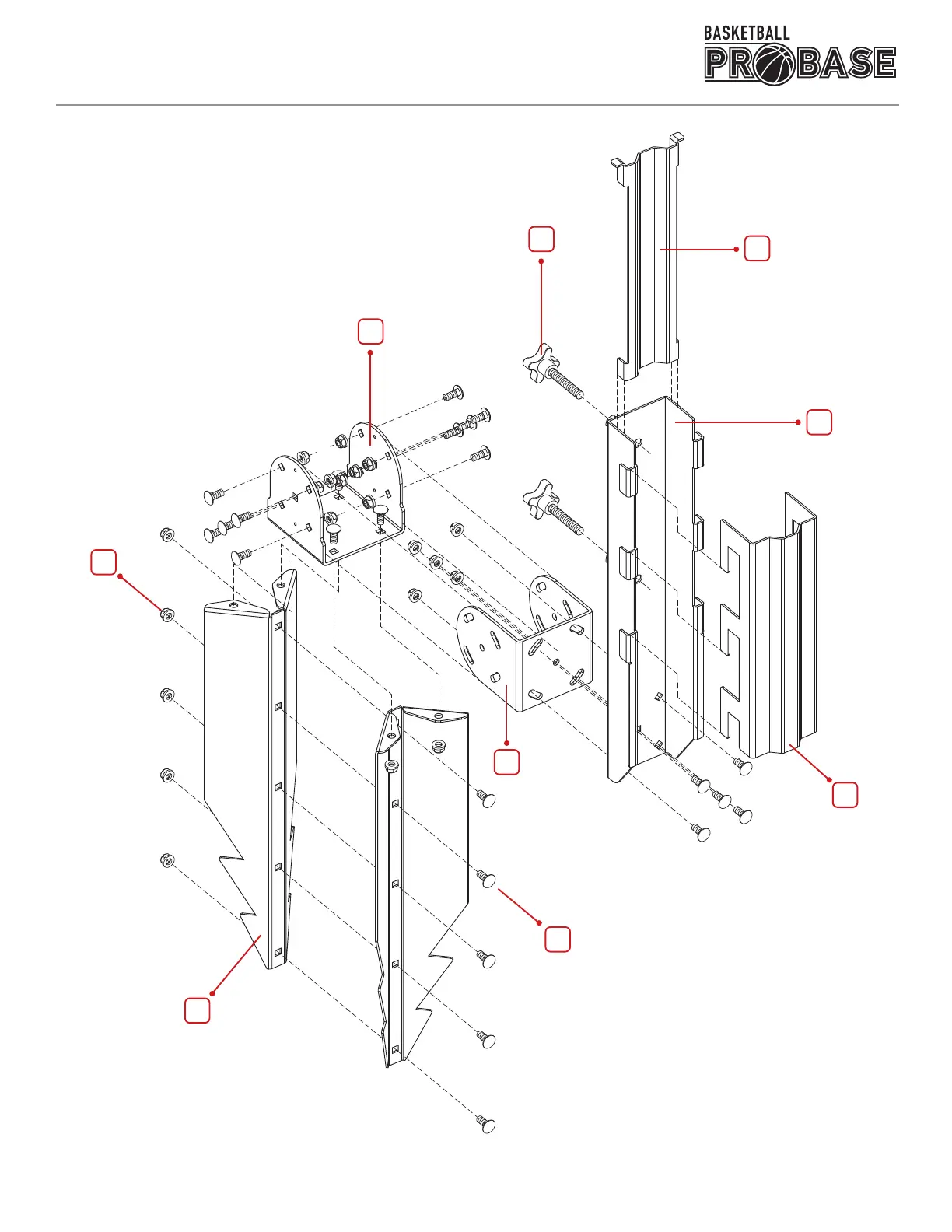 BASKETBALL
PROBASE