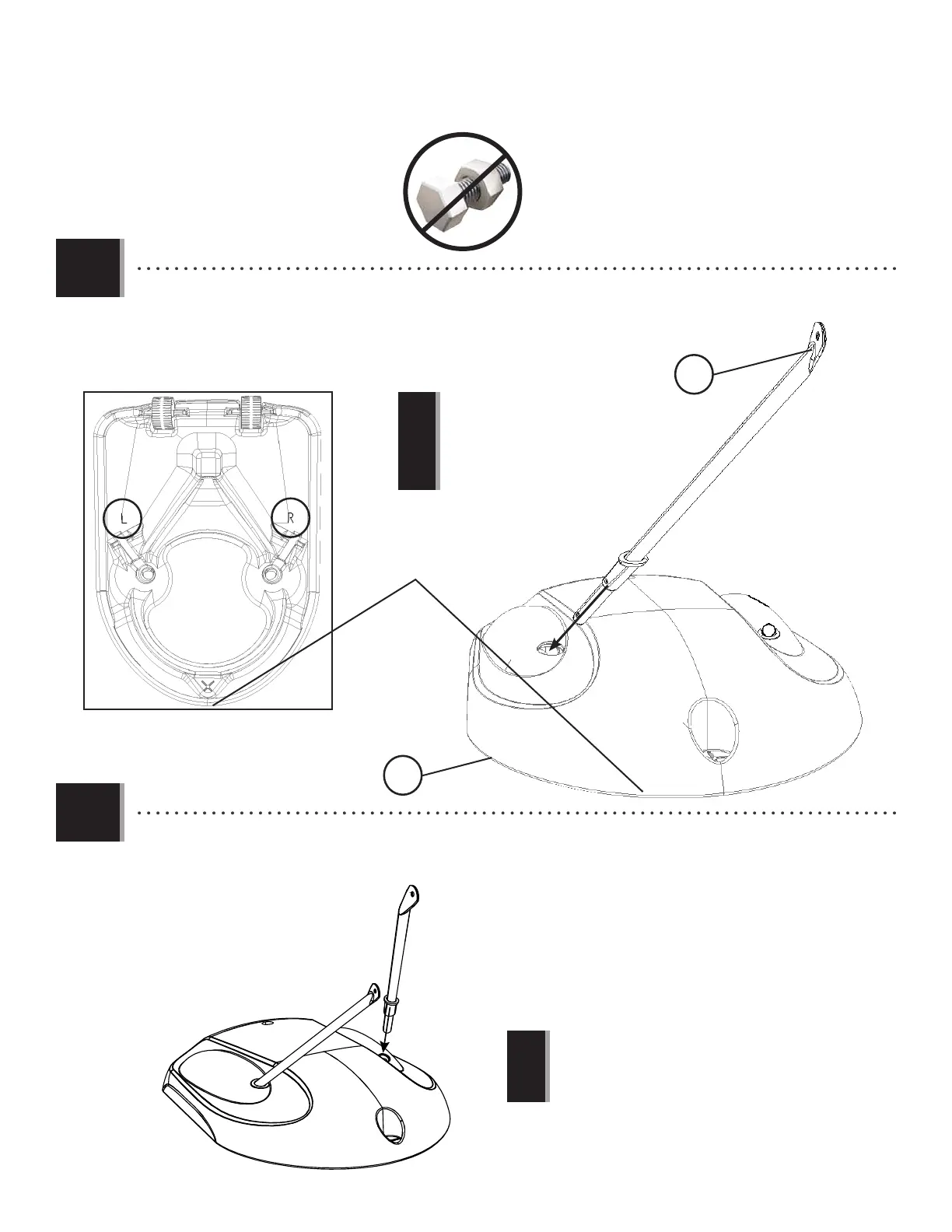 L

R