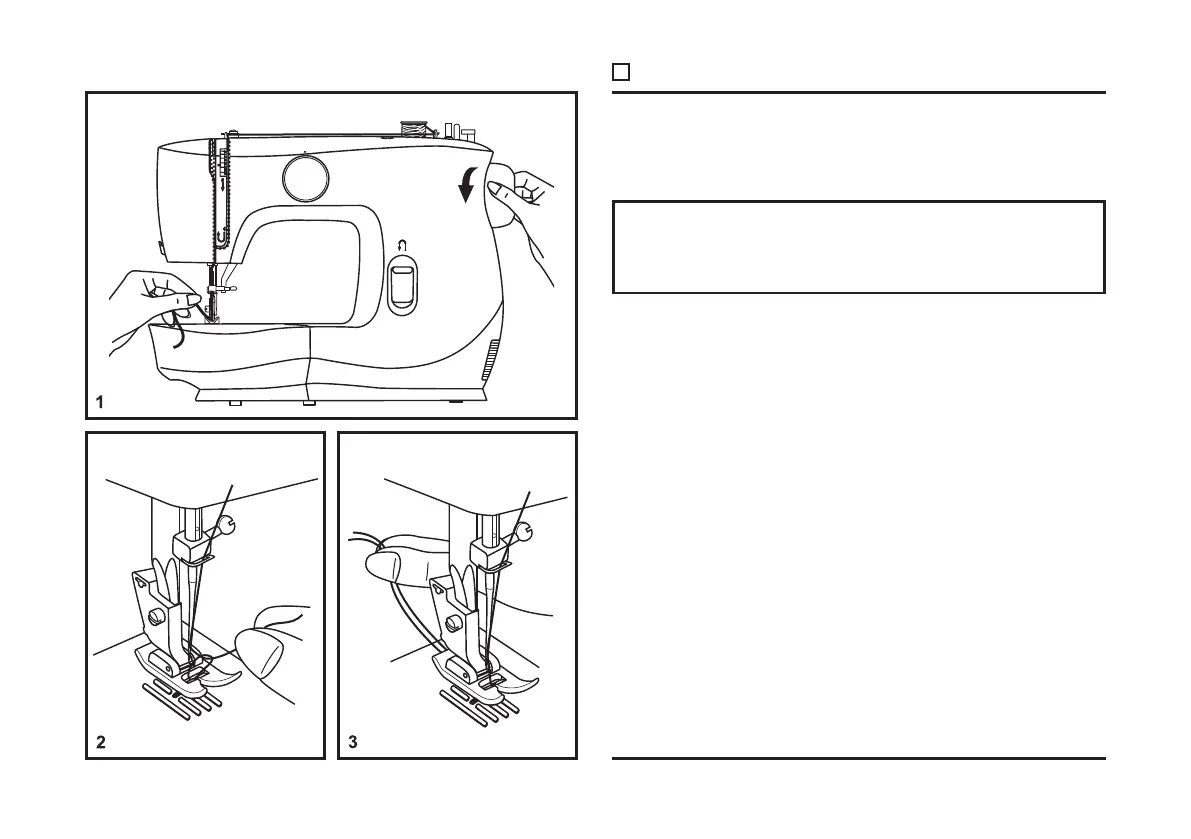 1

2

3