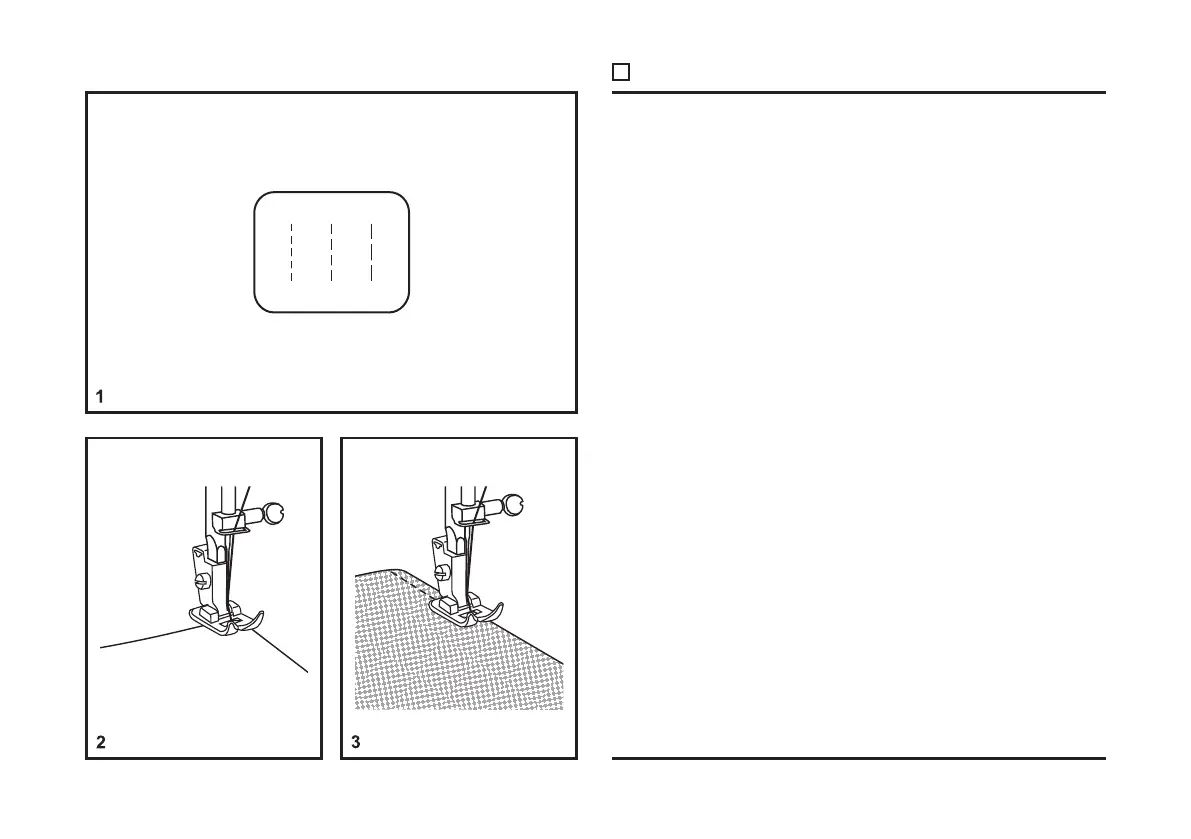 1

2

3