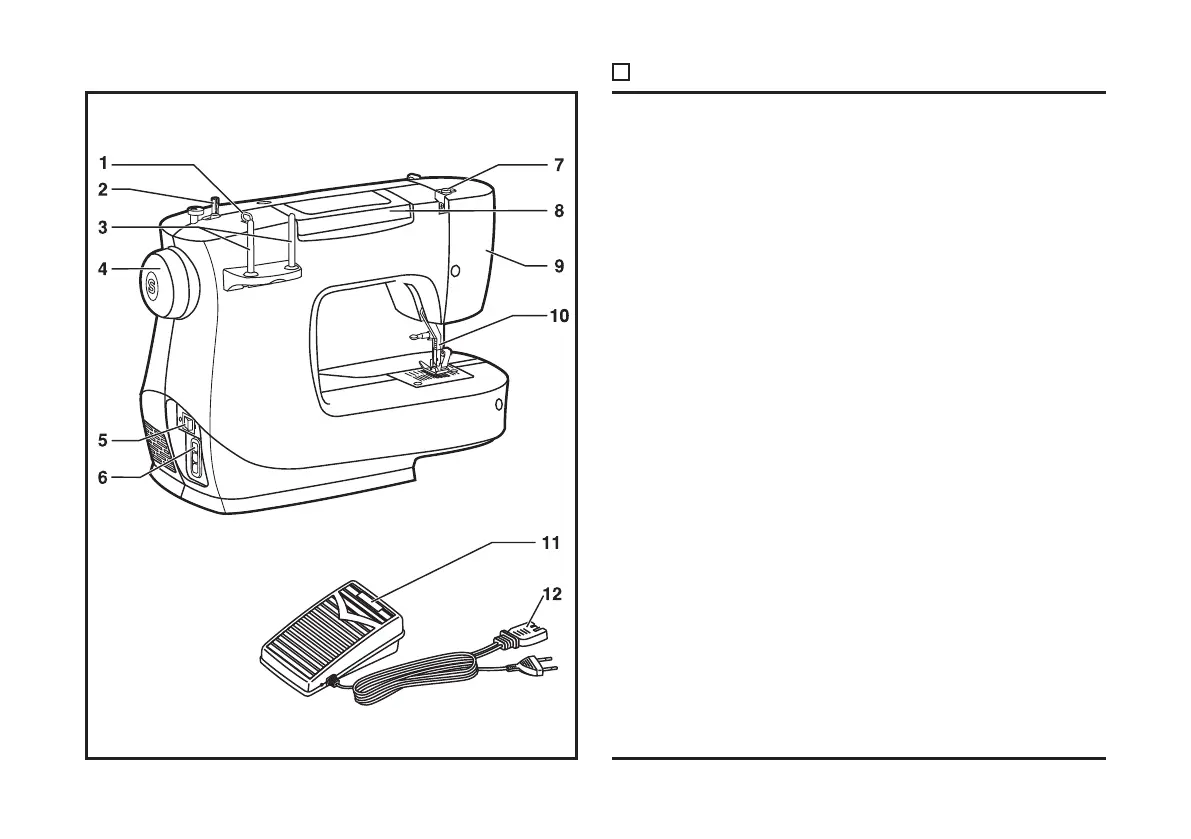 1
2
3
4
5
6
7
8
9
10
11
12