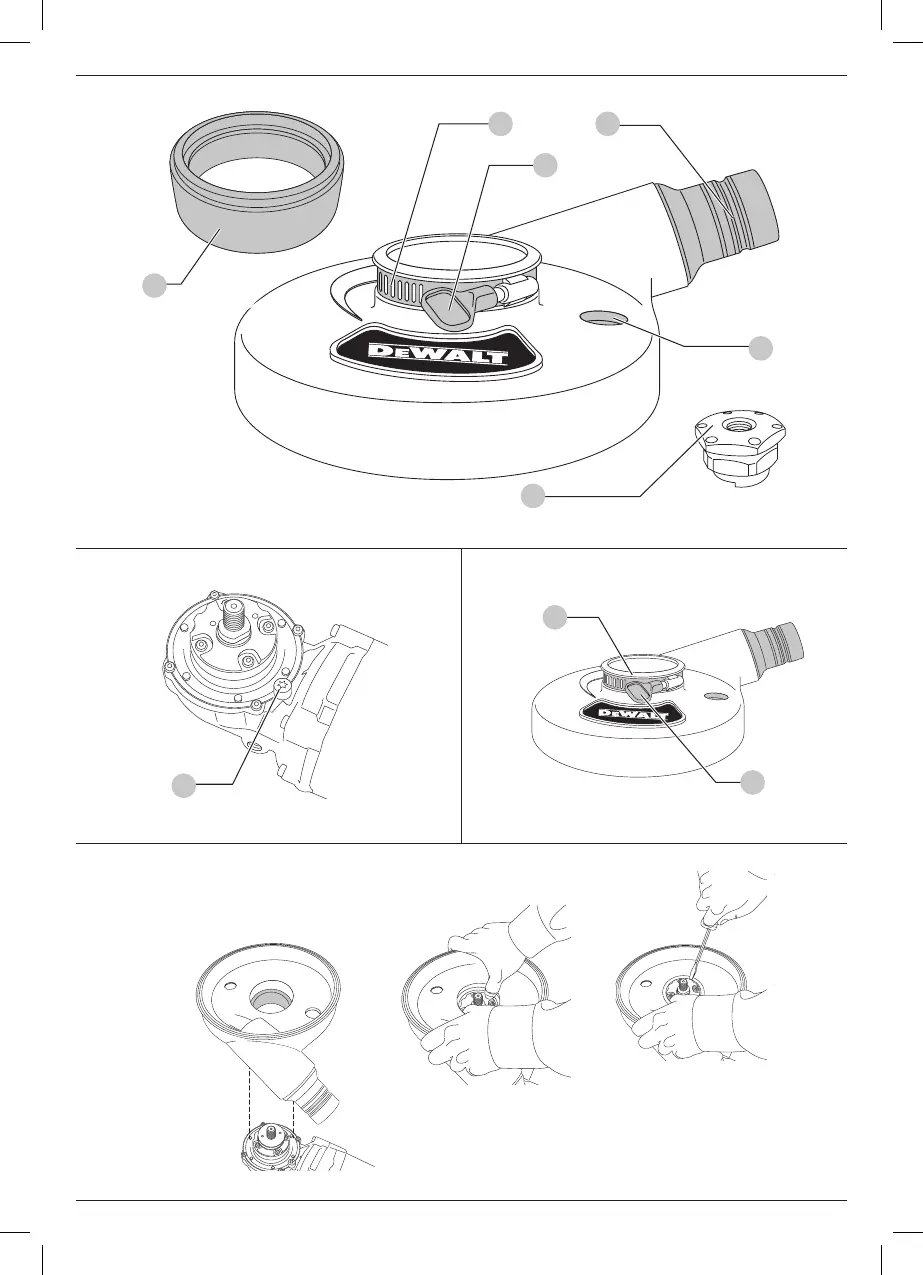 DEWALT

DEWALT