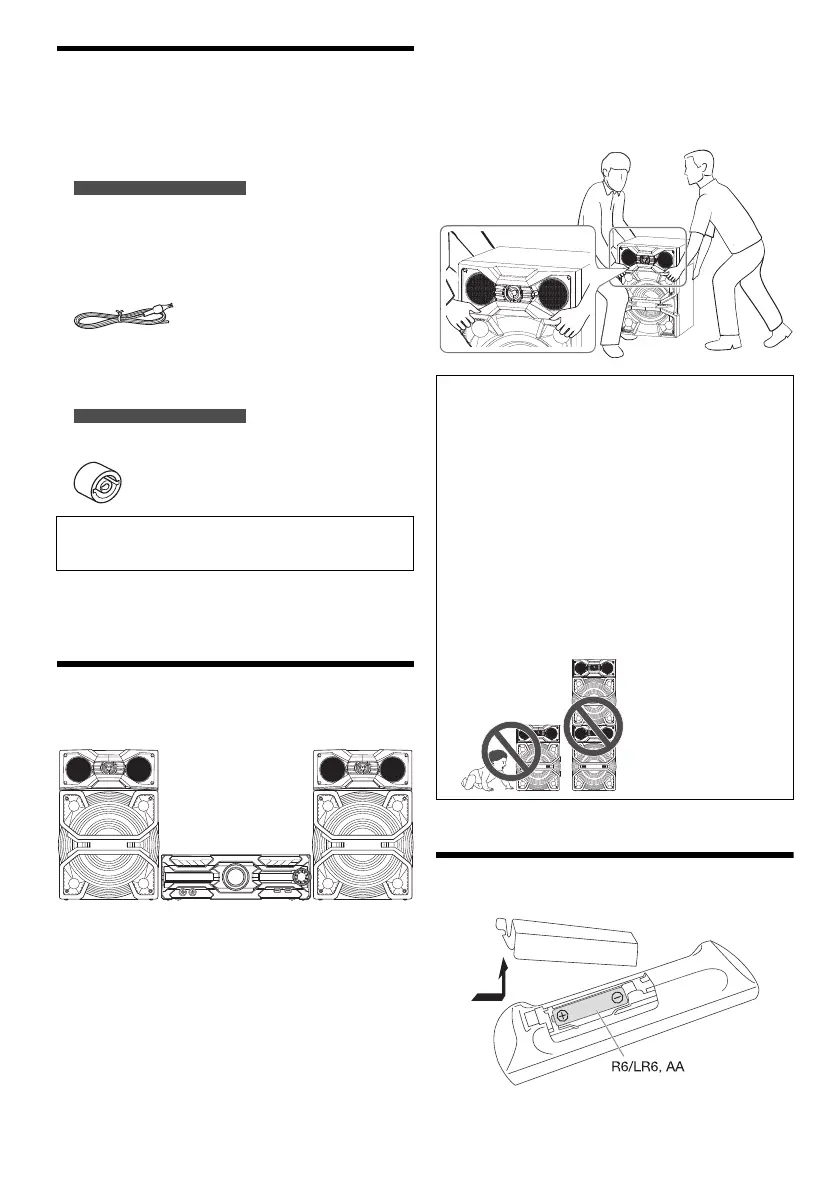 R6/LR6, AA