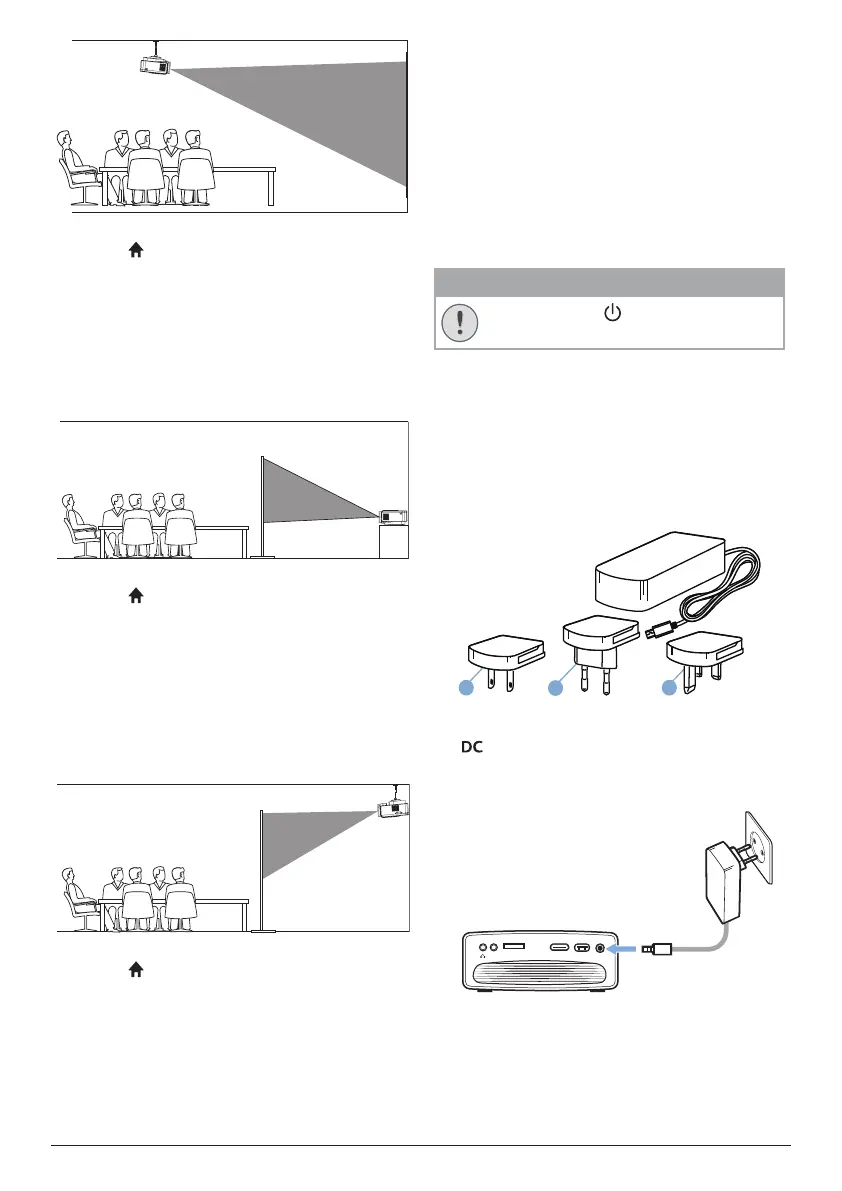 DC