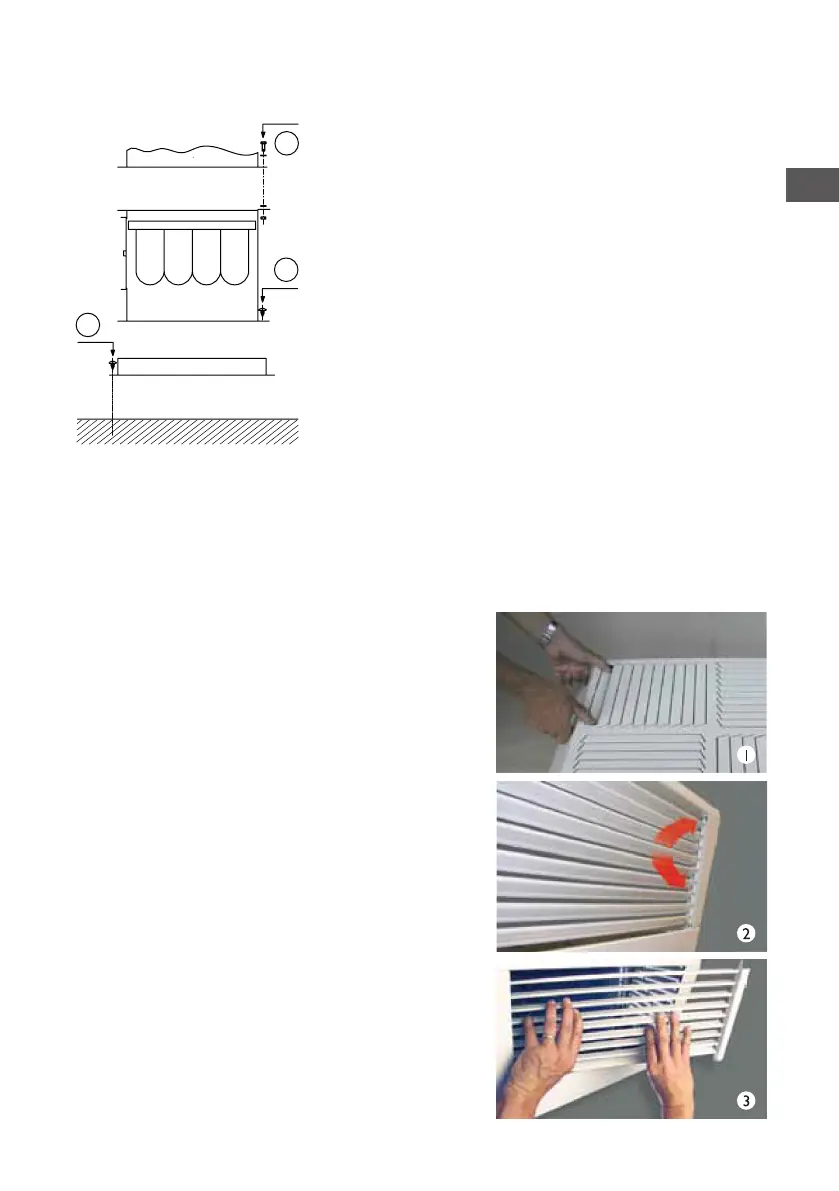 1

2

3