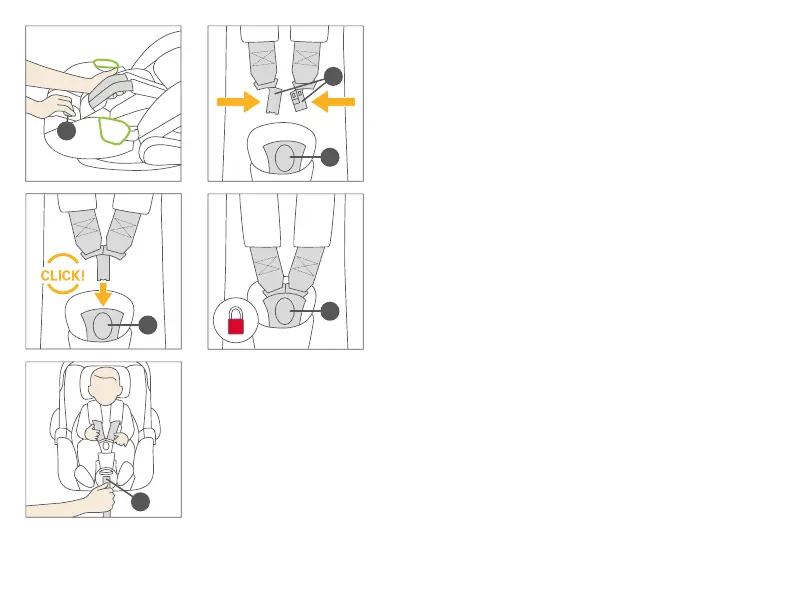 CLICK!