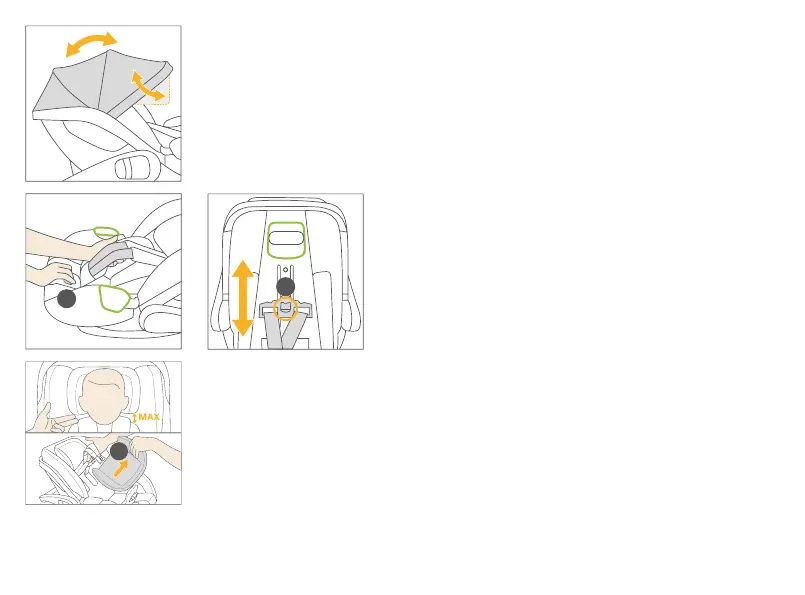 MAX