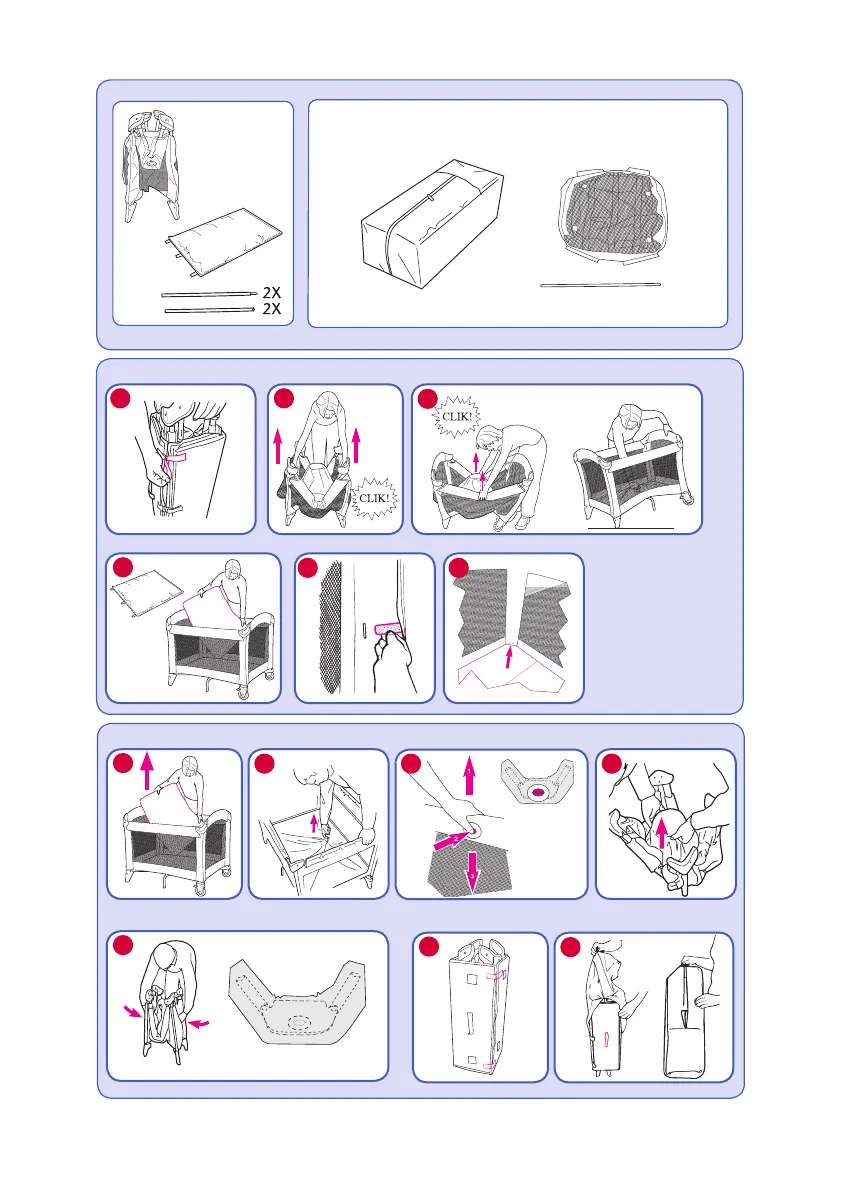 2X
2X

CLIK!

CLIK!

1

2

3