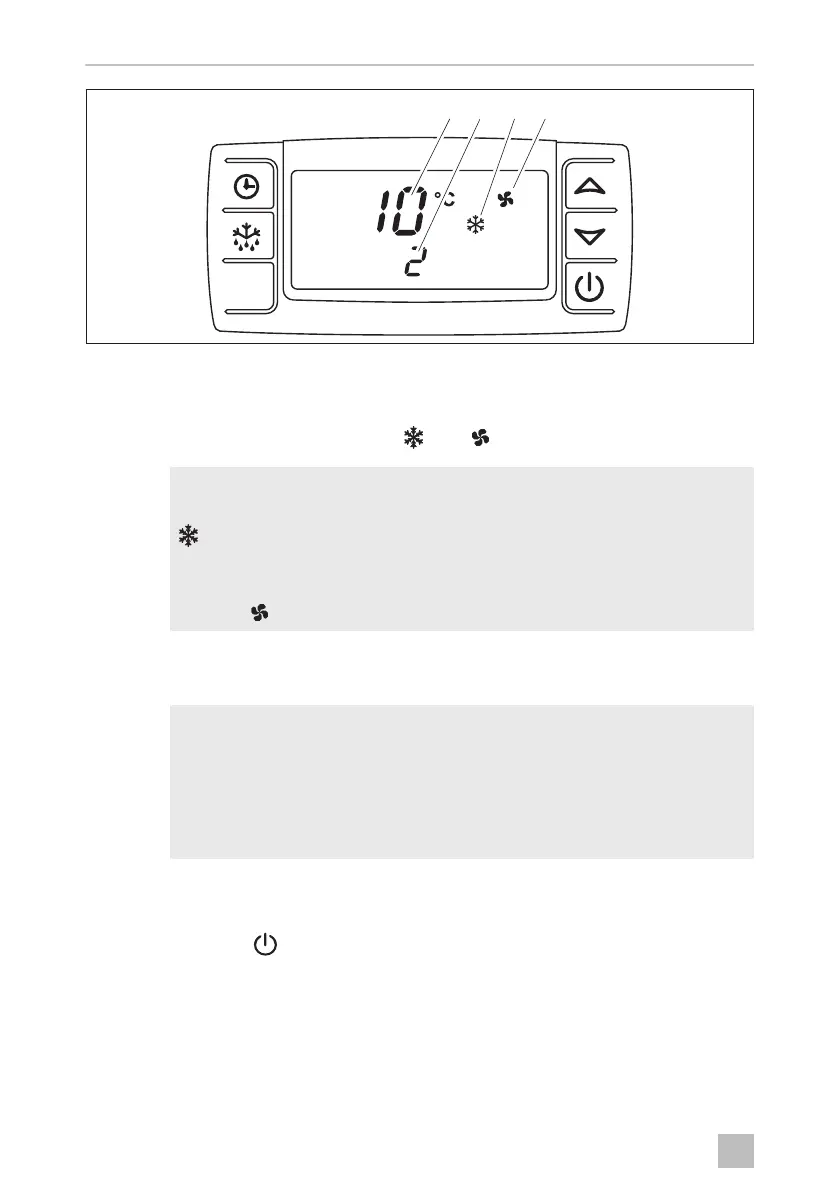 10 °C

2