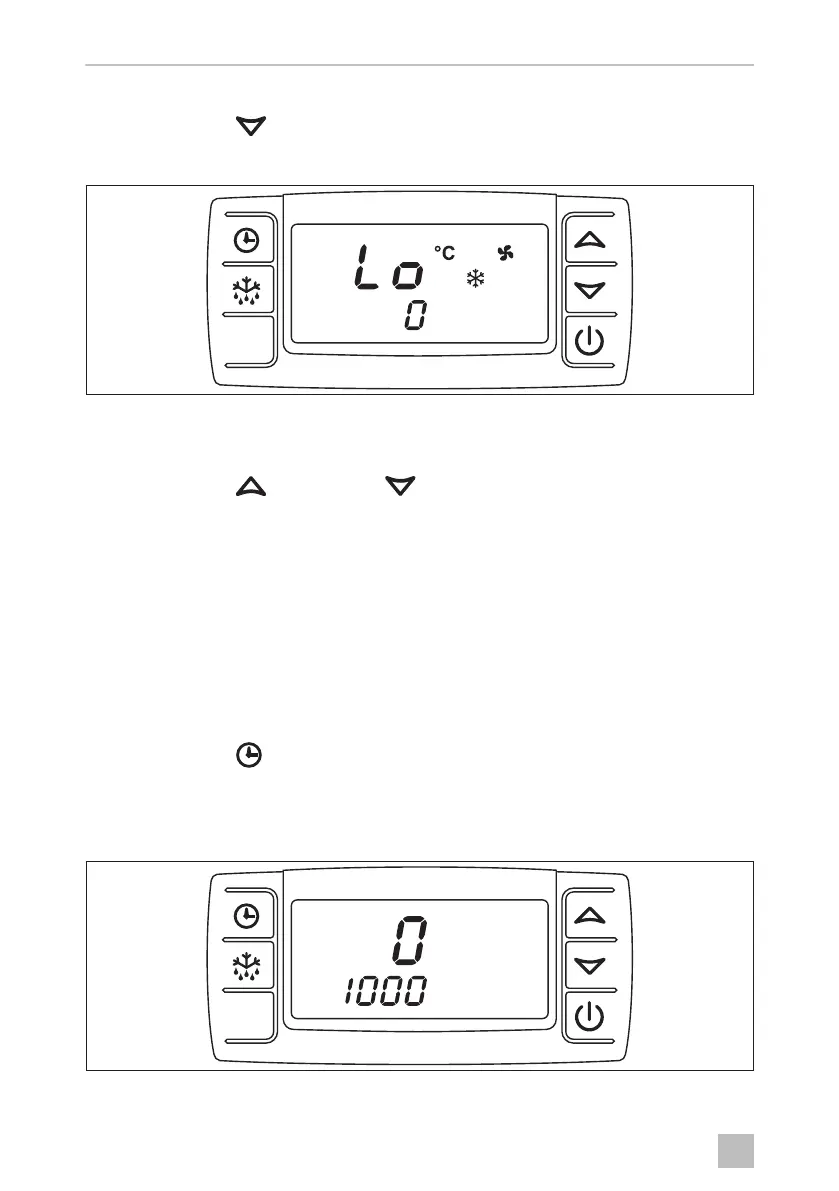 Lo °C
0

0
1000