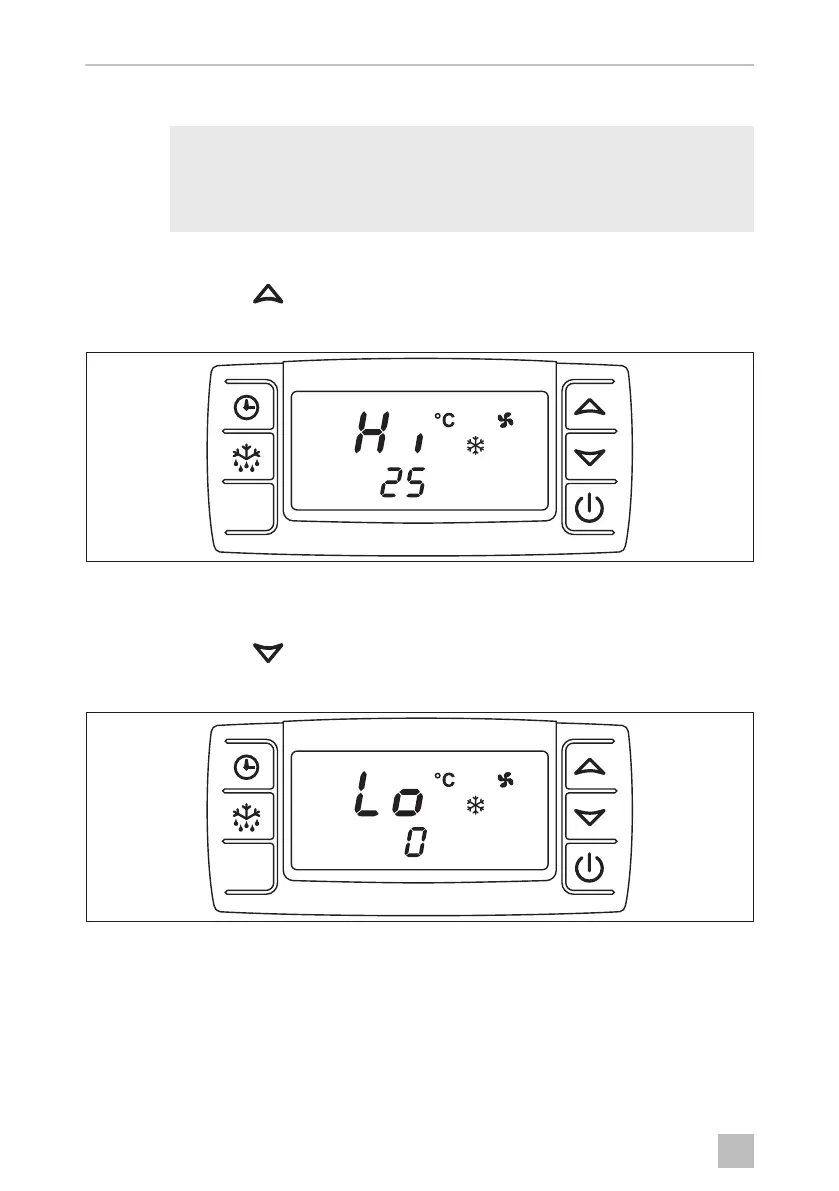 Hi °C
25

Lo °C
0