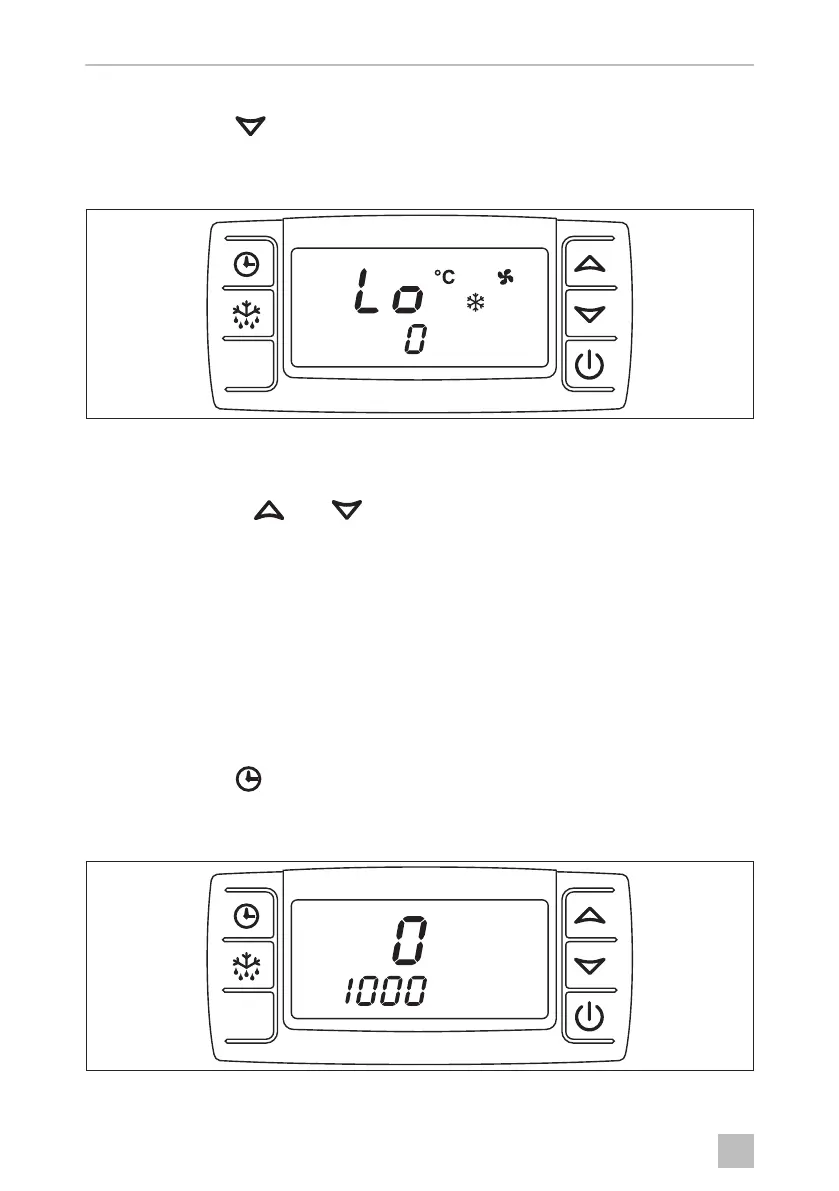 Lo °C
0

0
1000