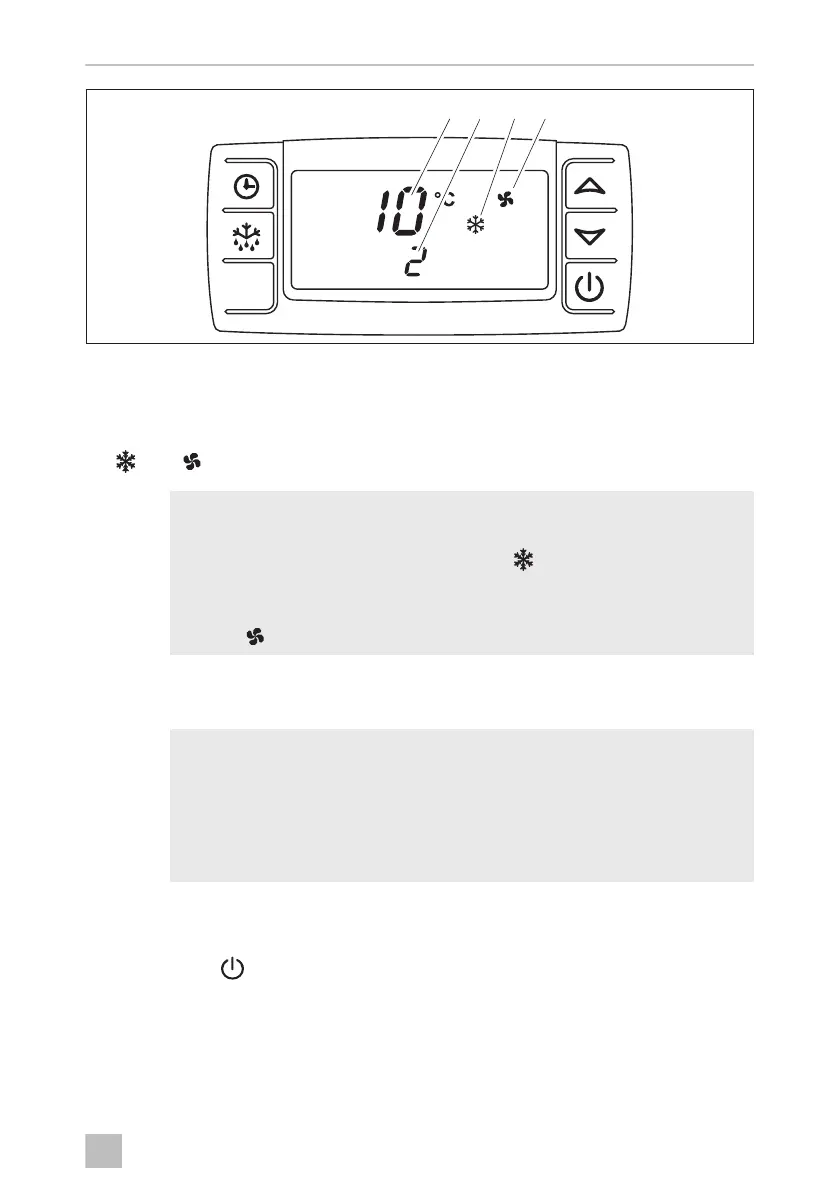 10 °C

2