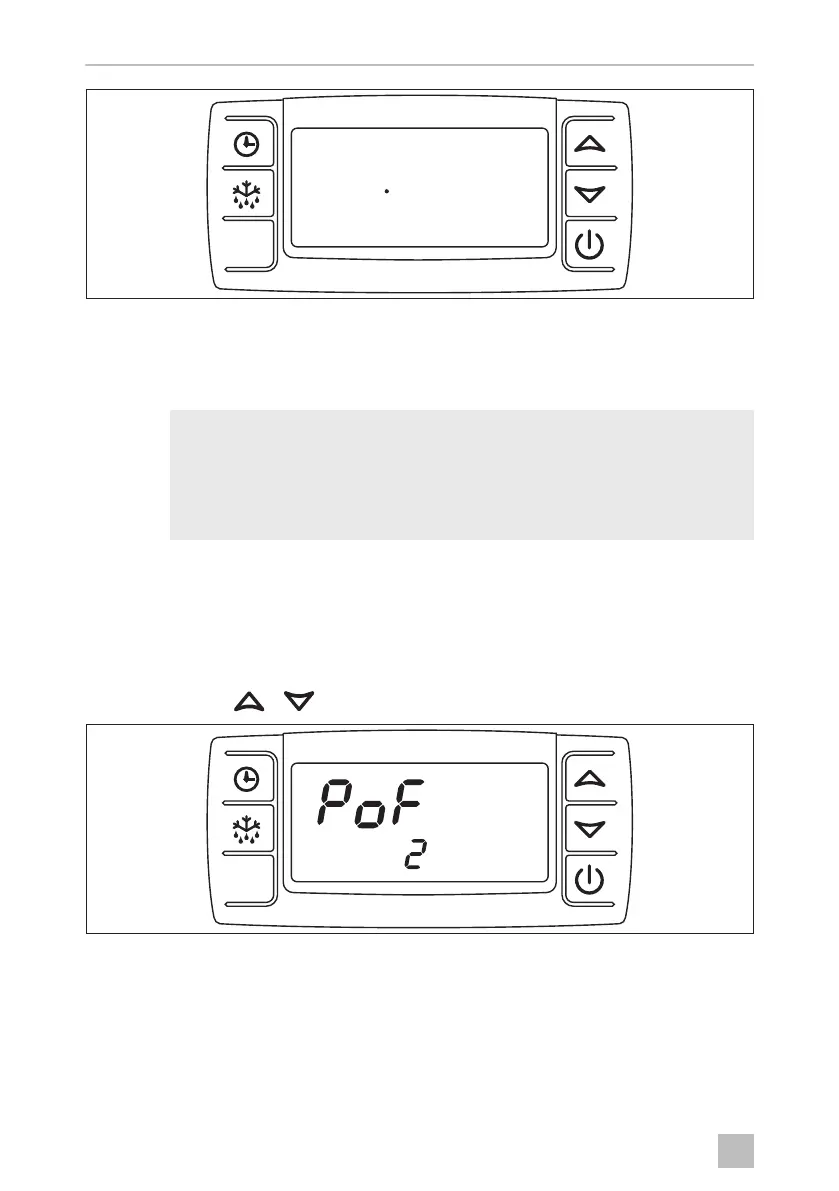 PoF
2