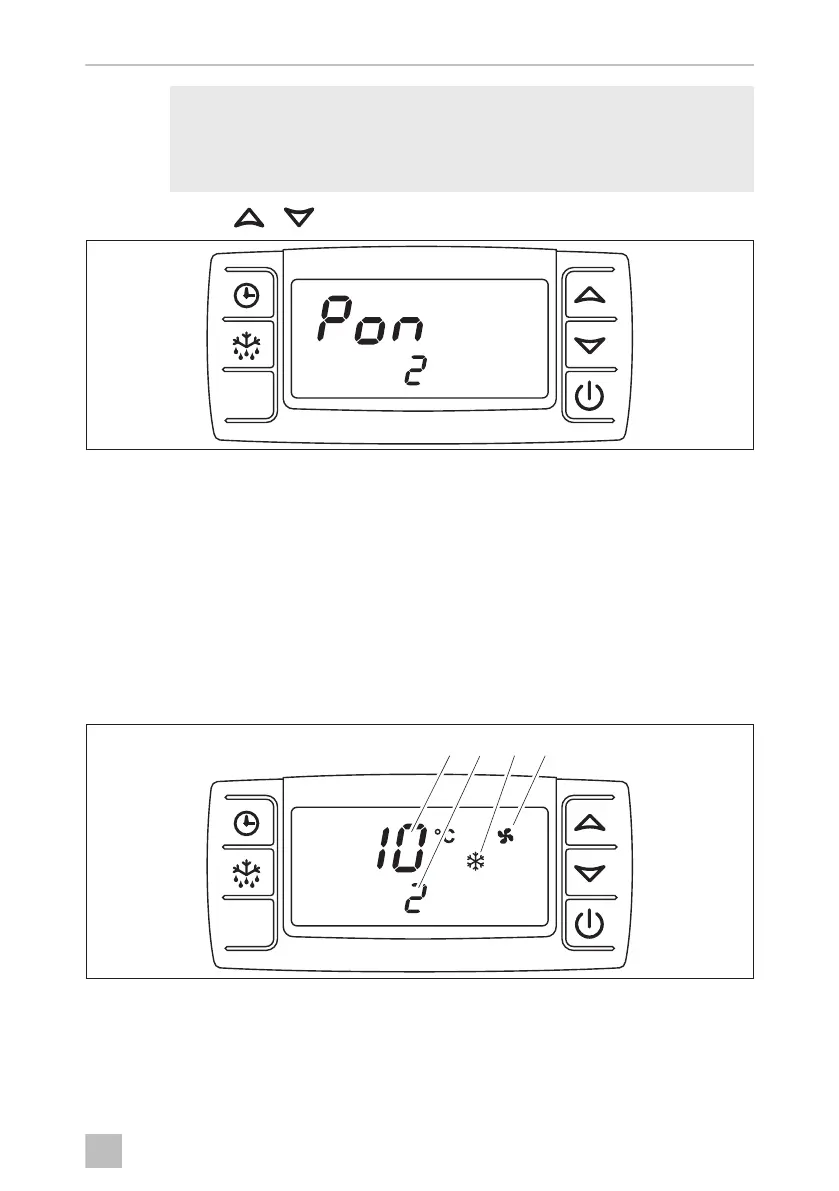 Pon
2

10 °C
2